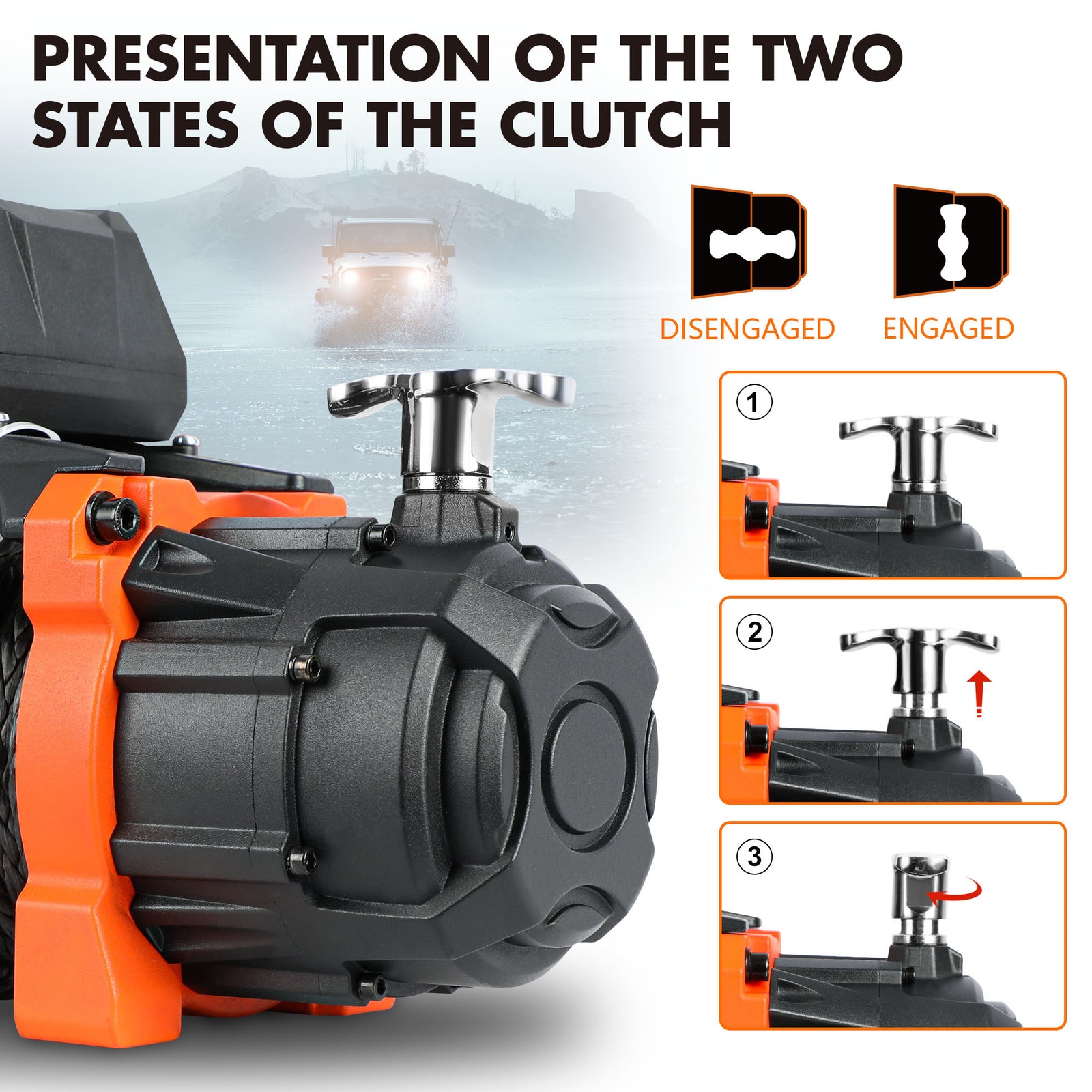 PRESENTATION OF THE TWO STATES OF THE CLUTCH

DISENGAGED

ENGAGED

1

2

3