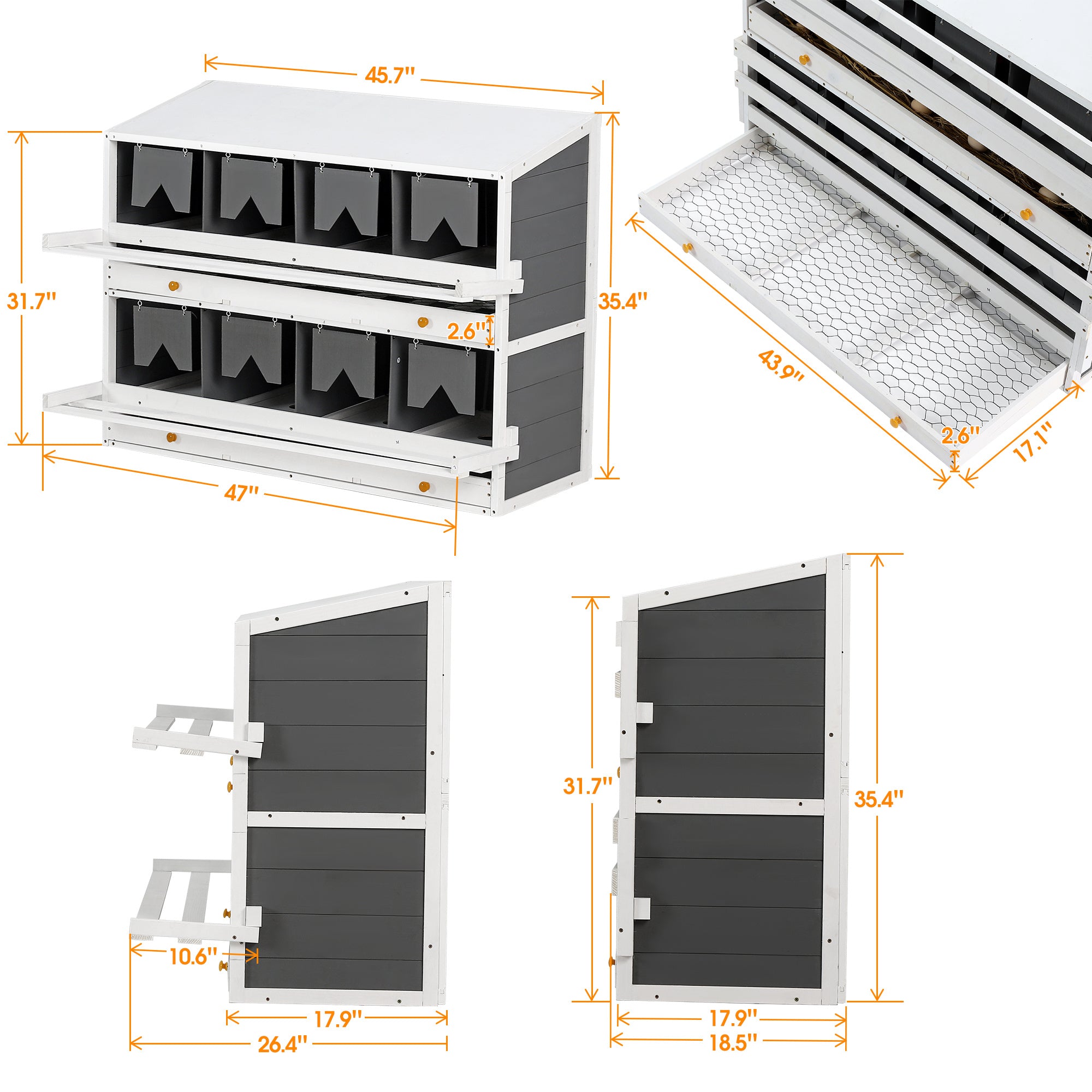 45.7''
31.7''
35.4''
2.6''
47''
43.9''
2.6''
17.1''
10.6''
17.9''
26.4''
31.7''
35.4''
17.9''
18.5''