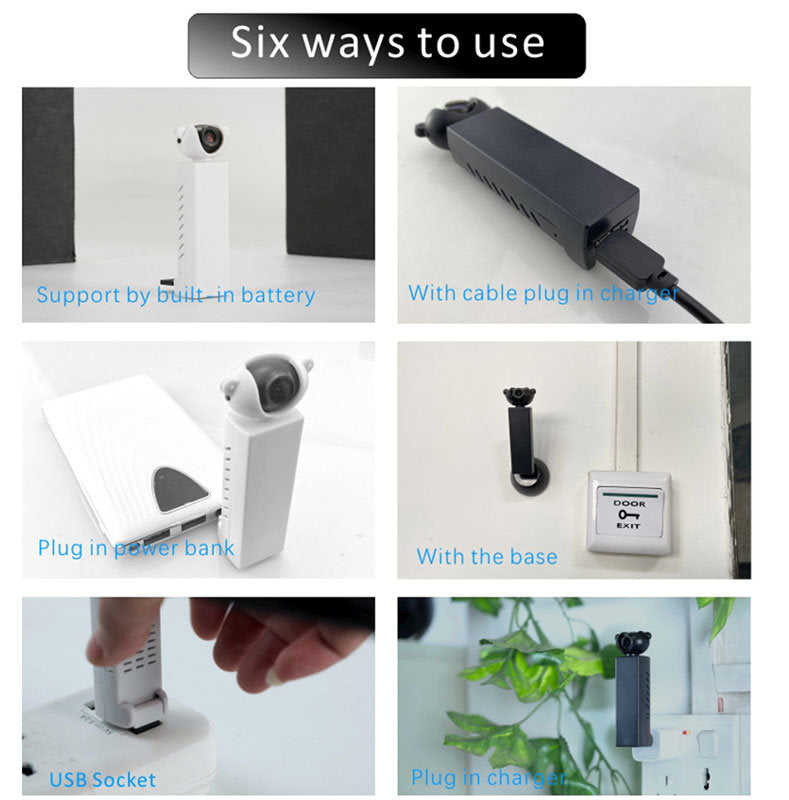 Six ways to use

Support by built-in battery

With cable plug in charger

Plug in power bank

DOOR
EXIT

With the base

USB Socket

Plug in charger