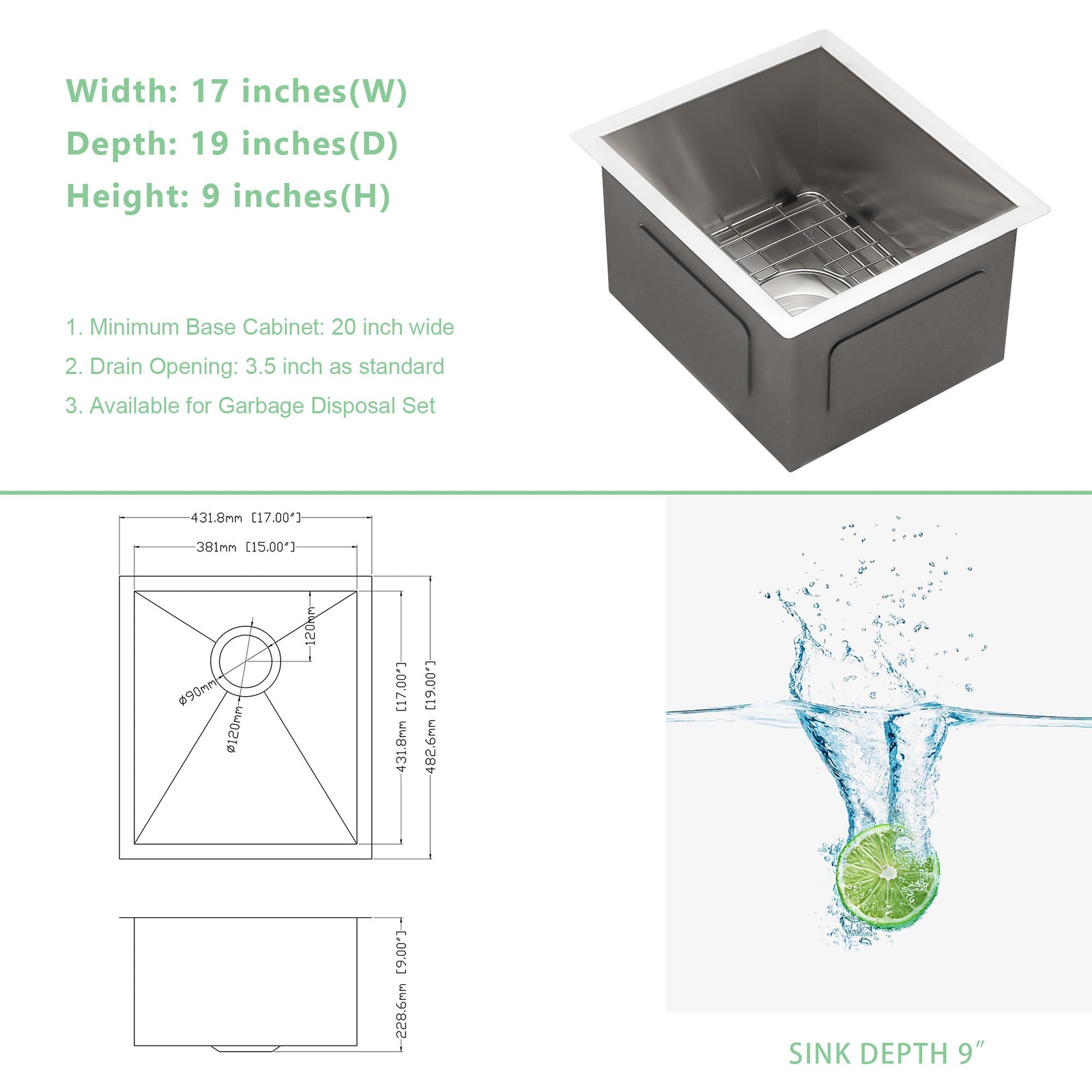 Width: 17 inches(W)
Depth: 19 inches(D)
Height: 9 inches(H)

1. Minimum Base Cabinet: 20 inch wide
2. Drain Opening: 3.5 inch as standard
3. Available for Garbage Disposal Set

431.8mm [17.00″]
381mm [15.00″]
120mm
ø90mm
ø120mm
431.8mm [17.00″]
482.6mm [19.00″]
228.6mm [9.00″]

SINK DEPTH 9″