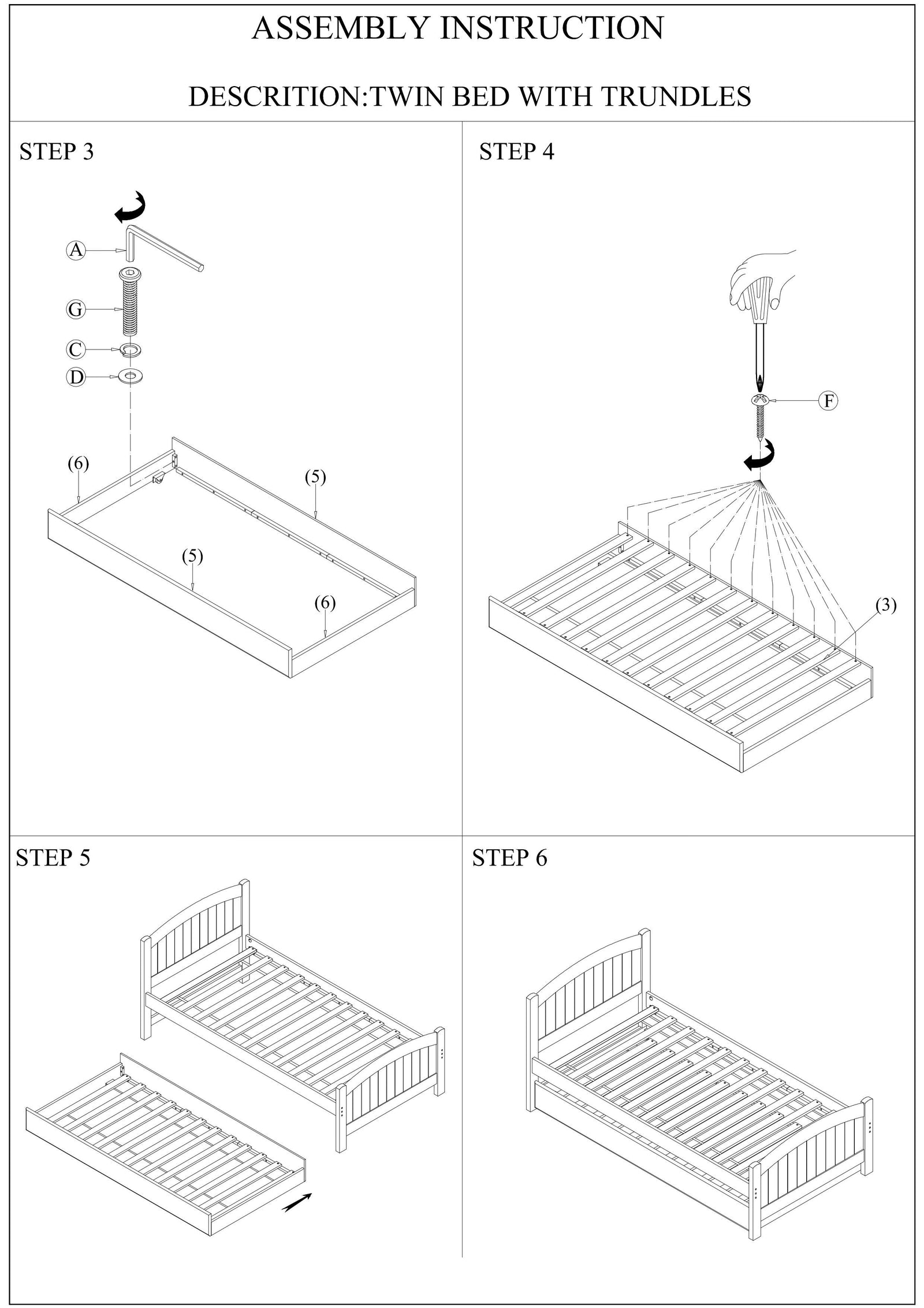 ASSEMBLY INSTRUCTION

DESCRITION:TWIN BED WITH TRUNDLES

STEP 3

A

G

C

D

(6)

(5)

(5)

(6)

STEP 4

F

(3)

STEP 5

STEP 6