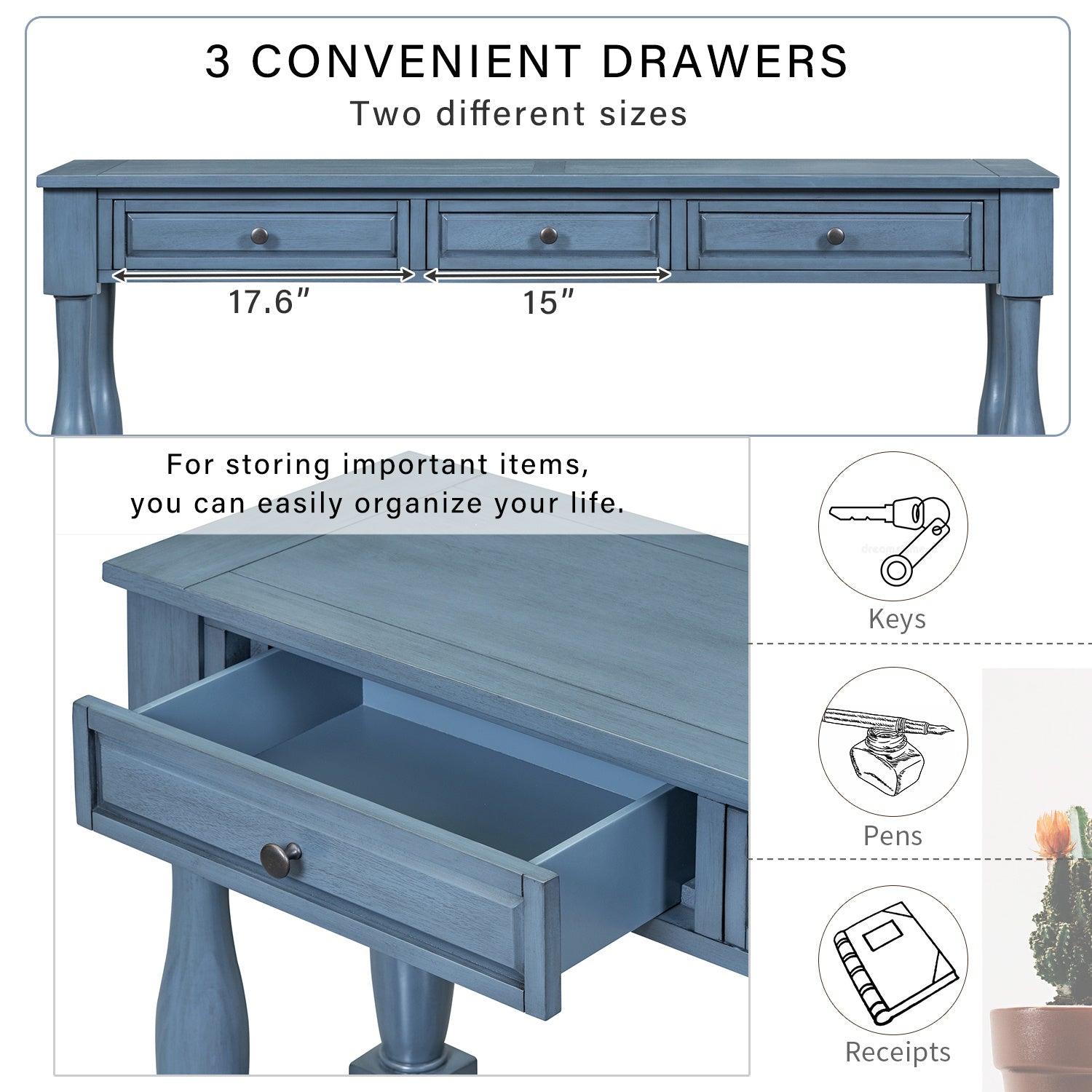 3 CONVENIENT DRAWERS
Two different sizes

17.6″

15″

For storing important items, you can easily organize your life.

Keys

Pens

Receipts