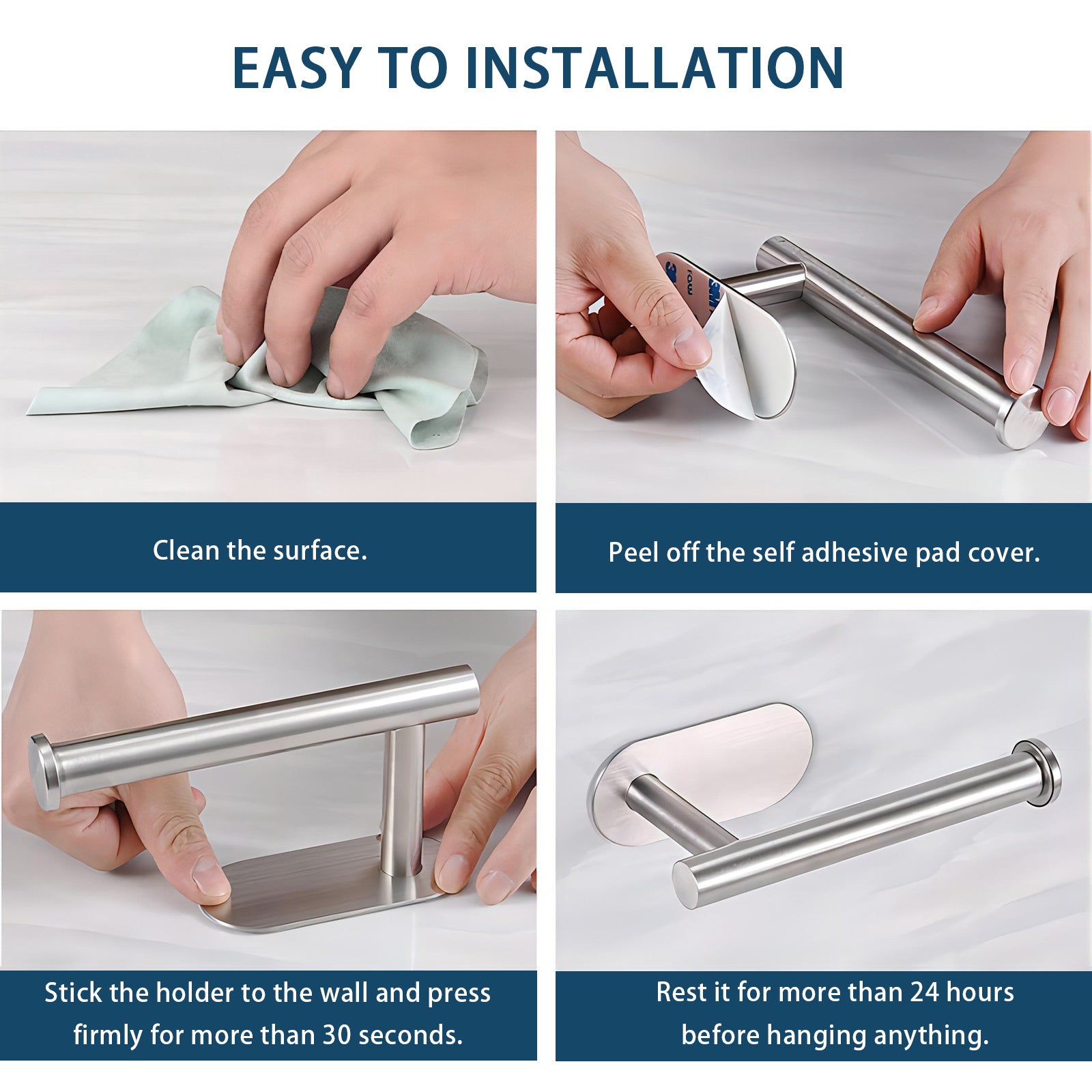 EASY TO INSTALLATION

Clean the surface.

Peel off the self adhesive pad cover.

Stick the holder to the wall and press firmly for more than 30 seconds.

Rest it for more than 24 hours before hanging anything.