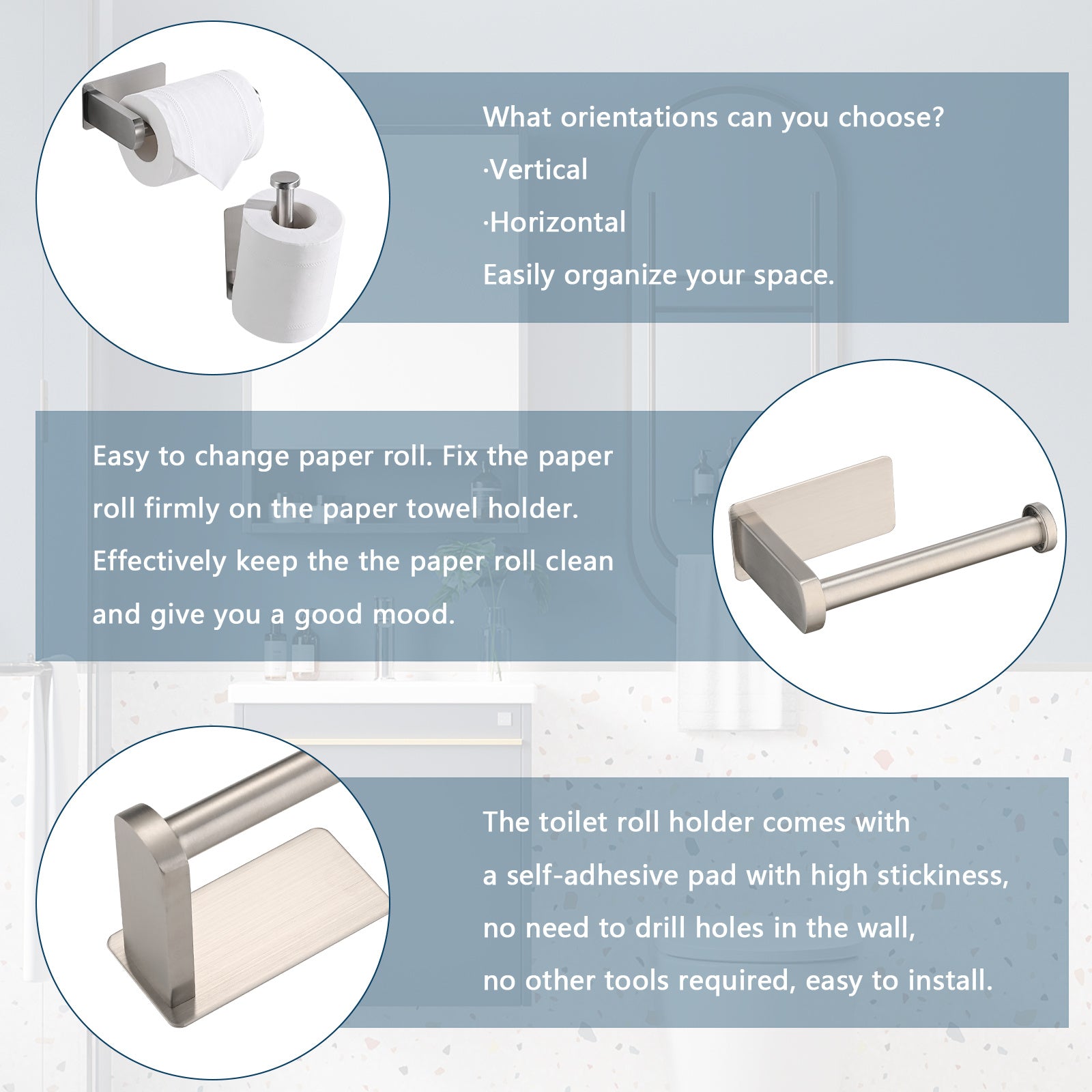 What orientations can you choose?

·Vertical

·Horizontal

Easily organize your space.

Easy to change paper roll. Fix the paper roll firmly on the paper towel holder. Effectively keep the the paper roll clean and give you a good mood.

The toilet roll holder comes with a self-adhesive pad with high stickiness, no need to drill holes in the wall, no other tools required, easy to install.