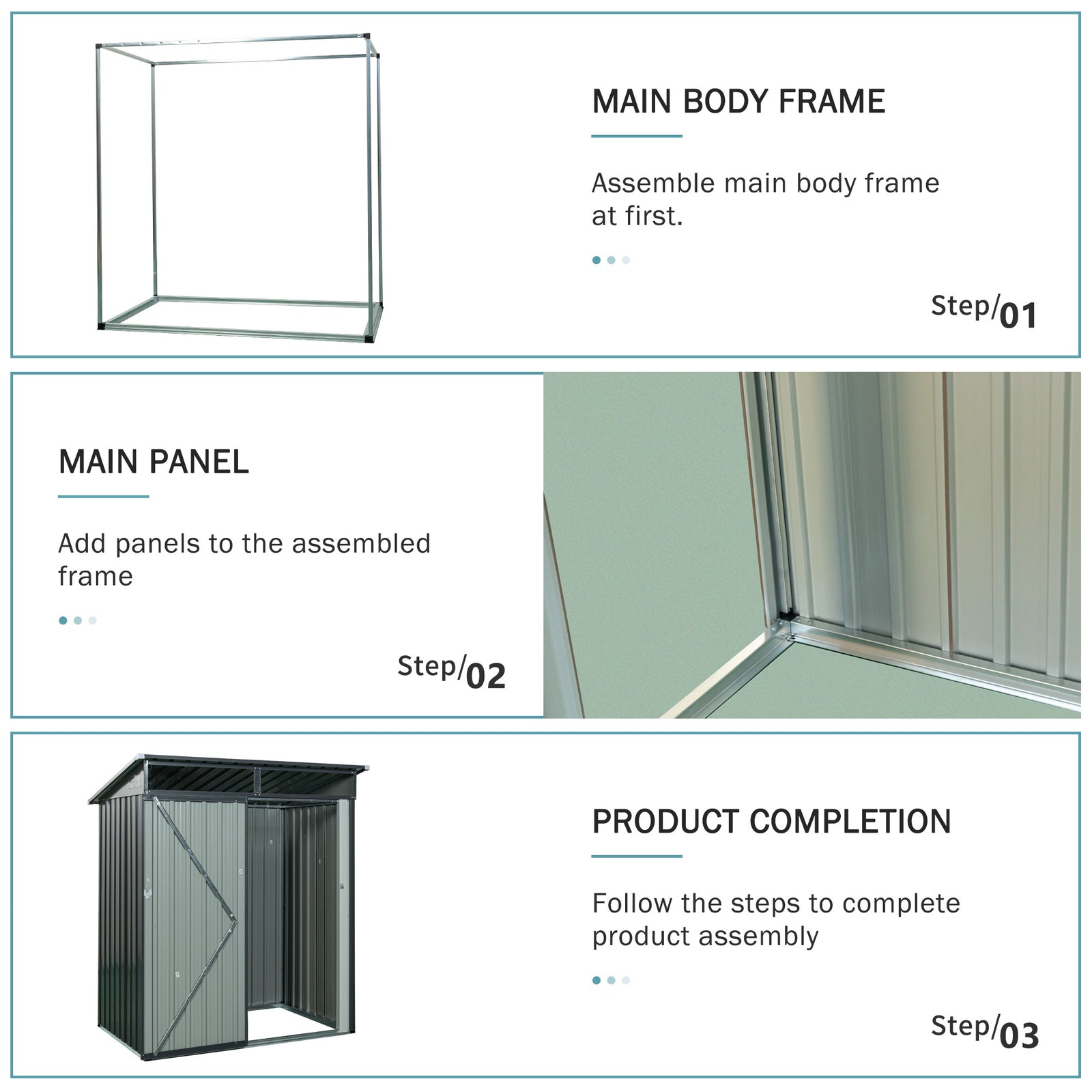 MAIN BODY FRAME

Assemble main body frame at first.

Step/01

MAIN PANEL

Add panels to the assembled frame

Step/02

PRODUCT COMPLETION

Follow the steps to complete product assembly

Step/03