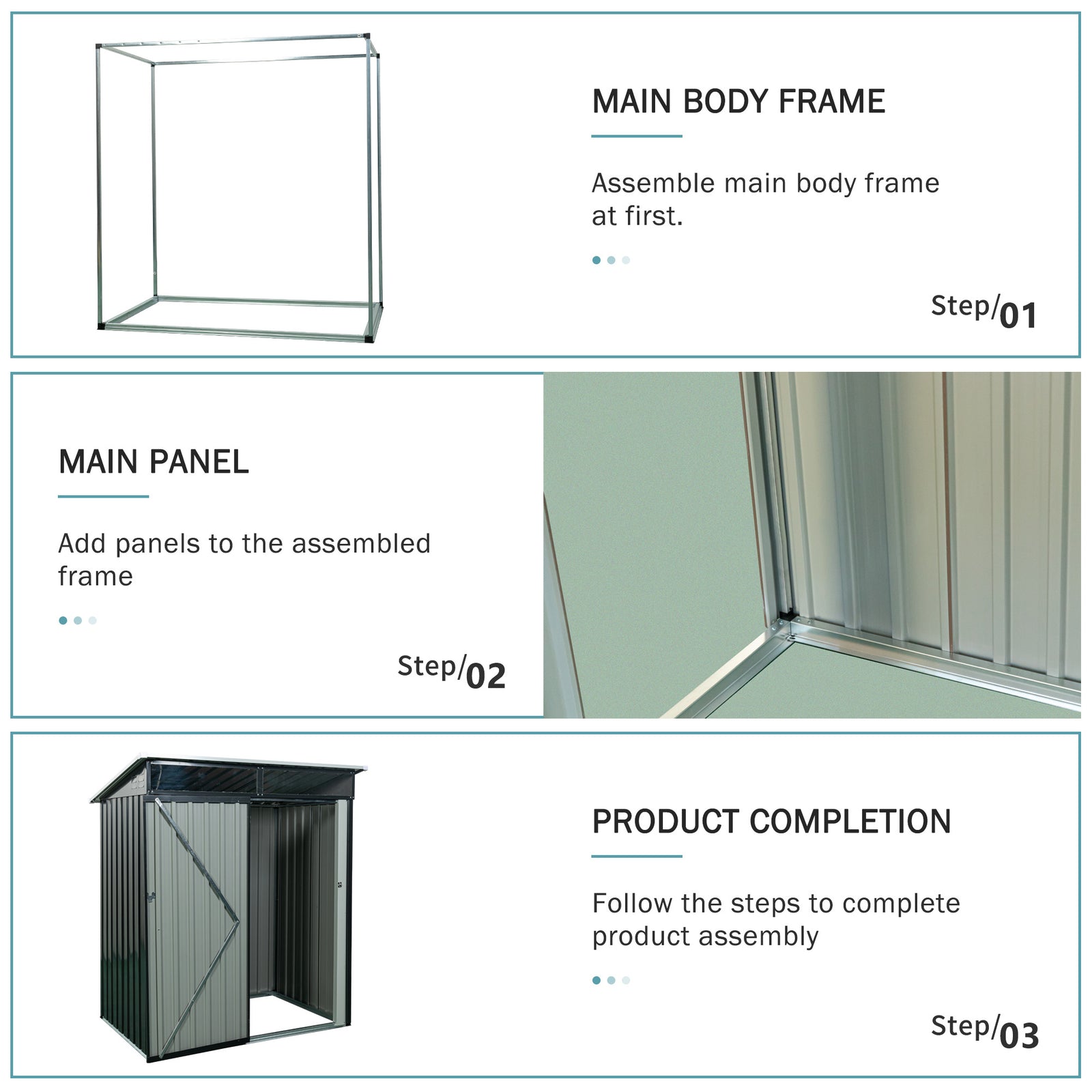 MAIN BODY FRAME

Assemble main body frame at first.

Step/01

MAIN PANEL

Add panels to the assembled frame

Step/02

PRODUCT COMPLETION

Follow the steps to complete product assembly

Step/03