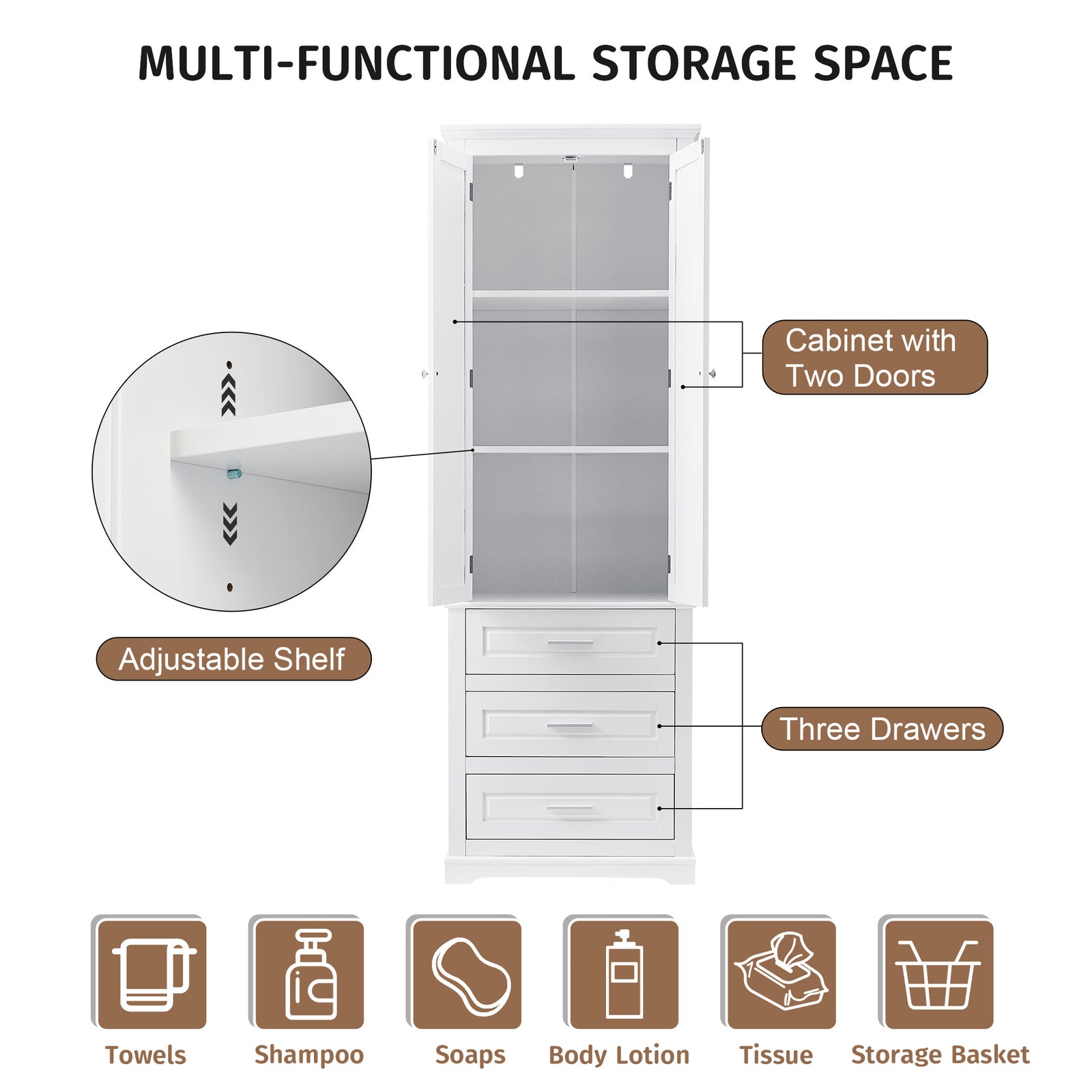 MULTI-FUNCTIONAL STORAGE SPACE

Cabinet with Two Doors

Adjustable Shelf

Three Drawers

Towels

Shampoo

Soaps

Body Lotion

Tissue

Storage Basket