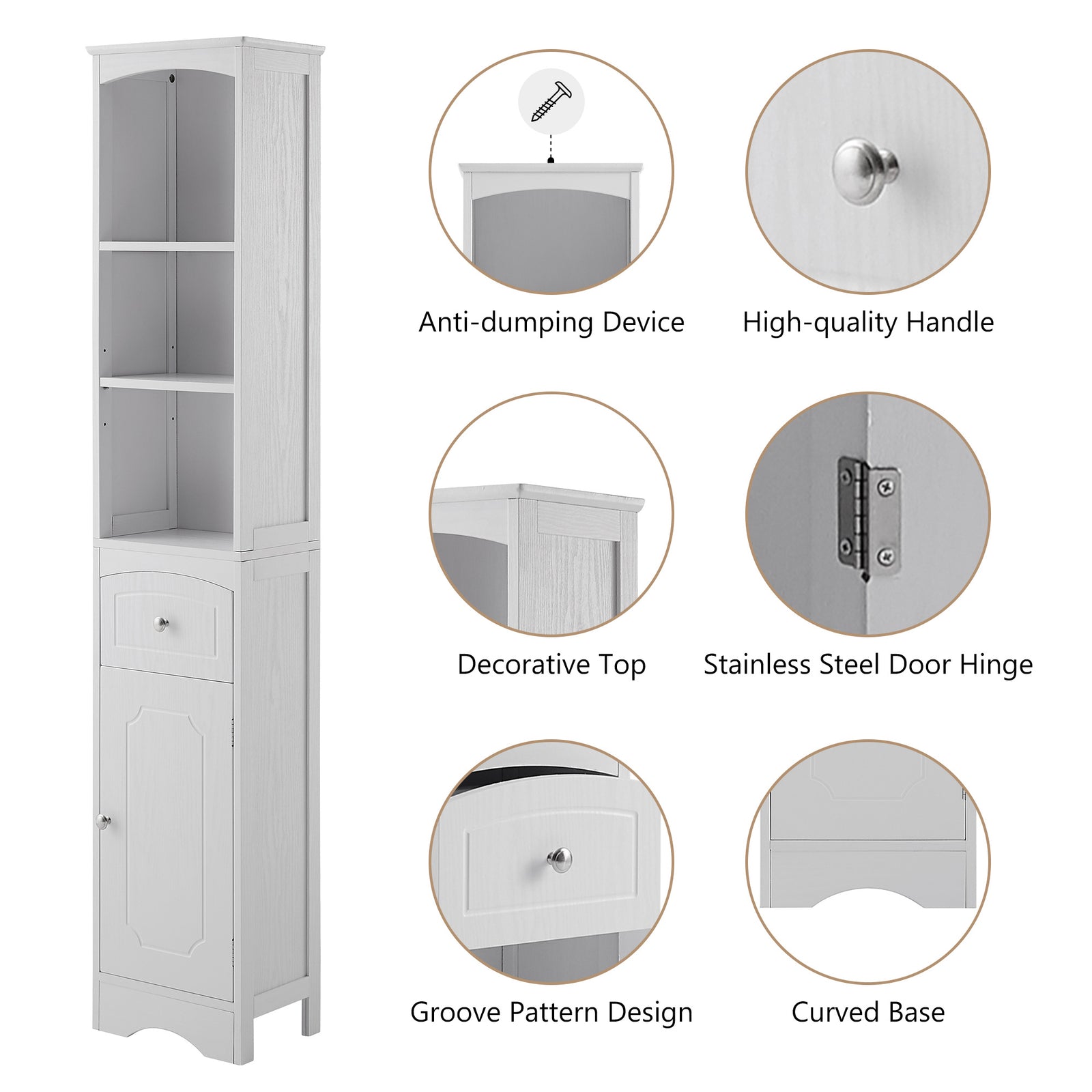 Anti-dumping Device

High-quality Handle

Decorative Top

Stainless Steel Door Hinge

Groove Pattern Design

Curved Base