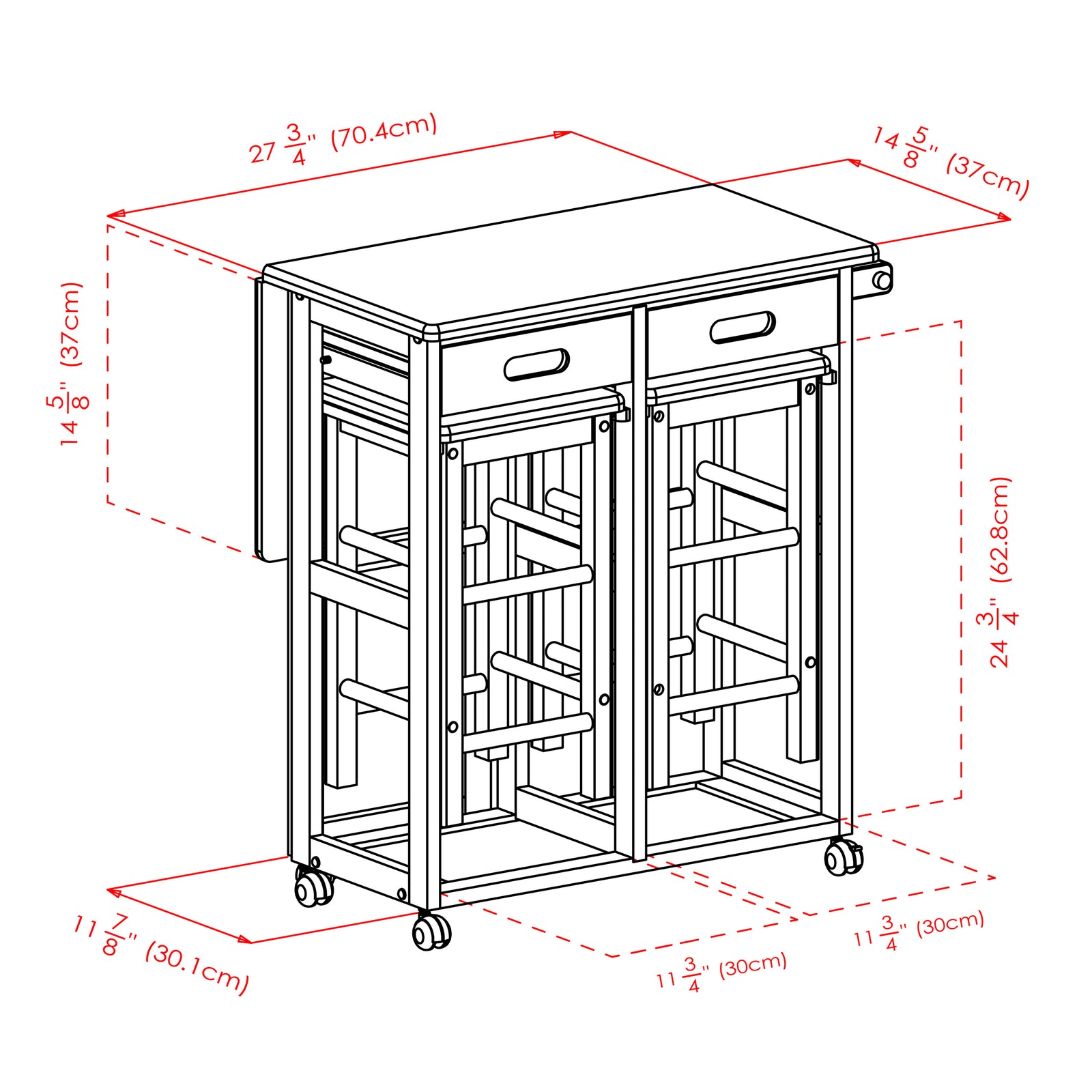 $27\frac{3}{4}$" (70.4cm)

$14\frac{5}{8}$" (37cm)

$14\frac{5}{8}$" (37cm)

$24\frac{3}{4}$" (62.8cm)

$11\frac{7}{8}$" (30.1cm)

$11\frac{3}{4}$" (30cm)

$11\frac{3}{4}$" (30cm)