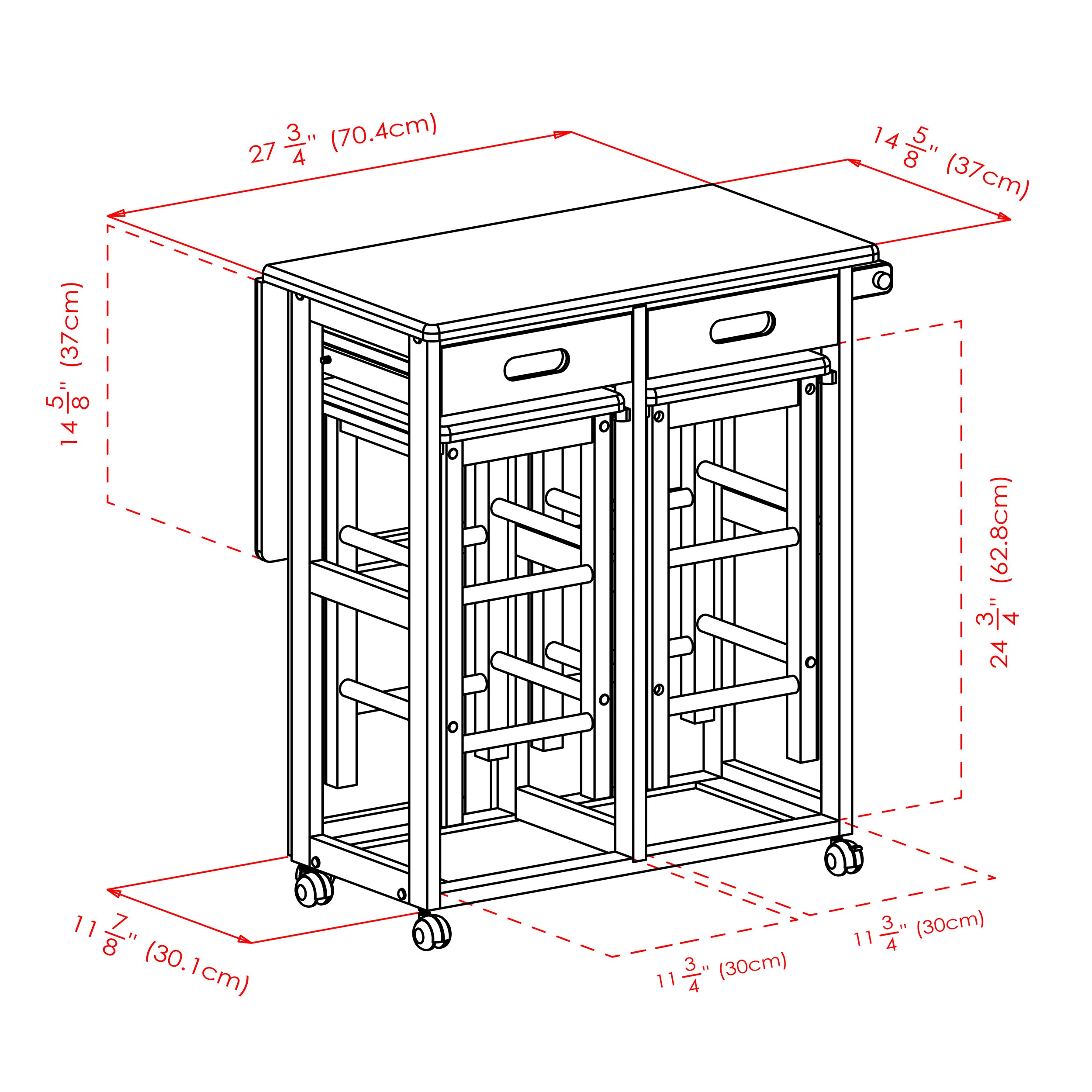 $27\frac{3}{4}$" (70.4cm)

$14\frac{5}{8}$" (37cm)

$14\frac{5}{8}$" (37cm)

$24\frac{3}{4}$" (62.8cm)

$11\frac{7}{8}$" (30.1cm)

$11\frac{3}{4}$" (30cm)

$11\frac{3}{4}$" (30cm)