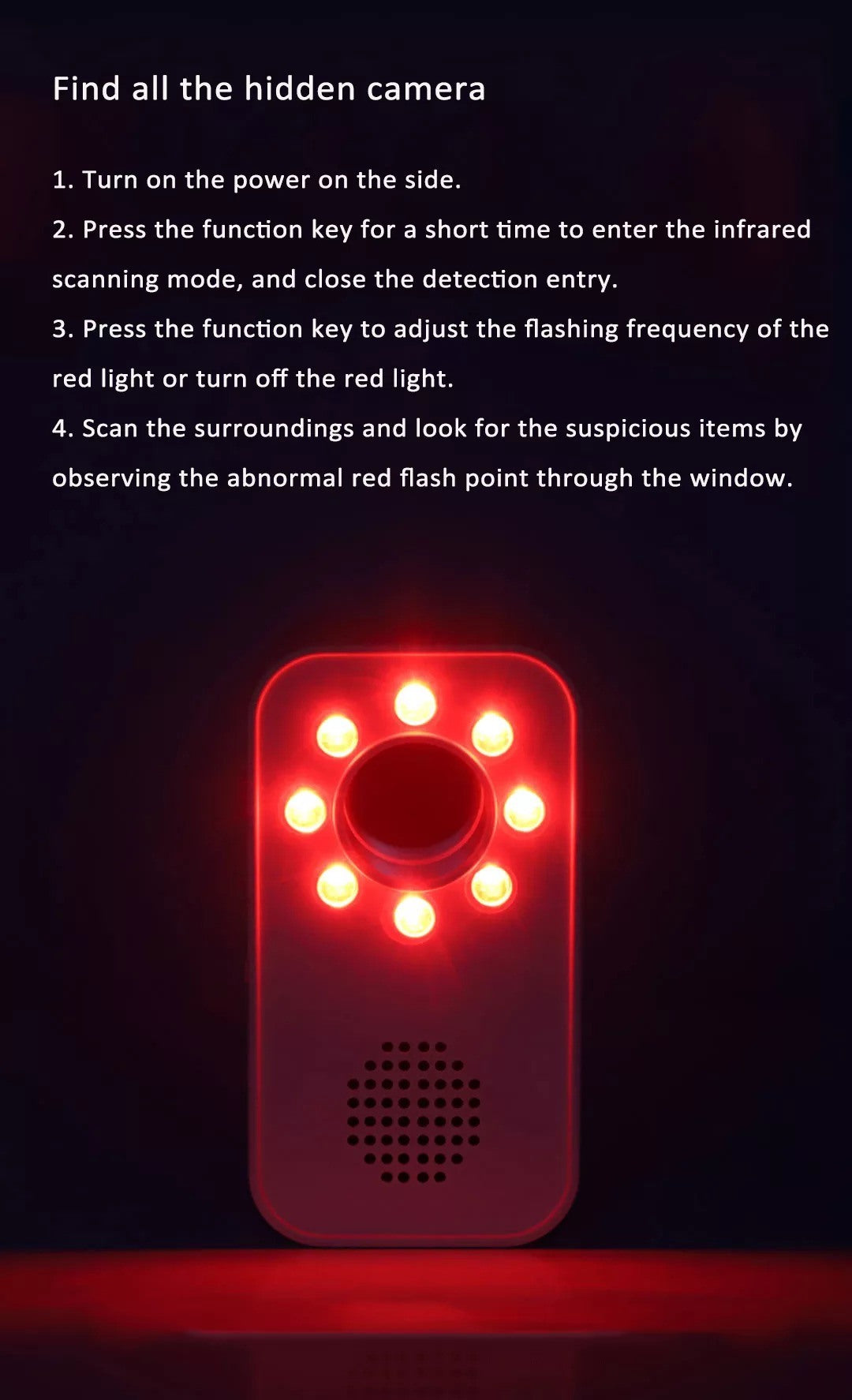 Find all the hidden camera

1. Turn on the power on the side.
2. Press the function key for a short time to enter the infrared scanning mode, and close the detection entry.
3. Press the function key to adjust the flashing frequency of the red light or turn off the red light.
4. Scan the surroundings and look for the suspicious items by observing the abnormal red flash point through the window.