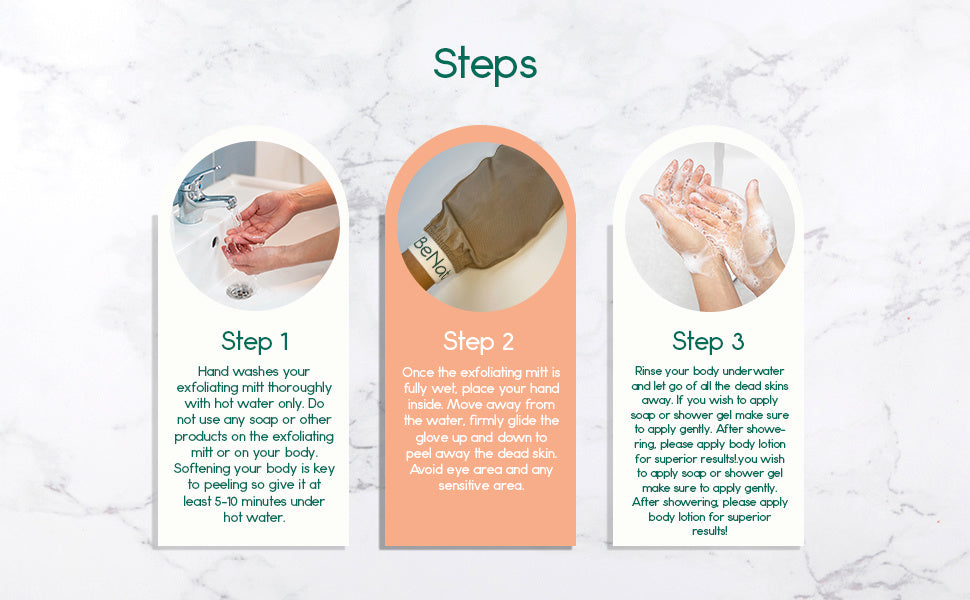 Steps

BeNat

Step 1

Hand washes your exfoliating mitt thoroughly with hot water only. Do not use any soap or other products on the exfoliating mitt or on your body. Softening your body is key to peeling so give it at least 5-10 minutes under hot water.

Step 2

Once the exfoliating mitt is fully wet, place your hand inside. Move away from the water, firmly glide the glove up and down to peel away the dead skin. Avoid eye area and any sensitive area.

Step 3

Rinse your body underwater and let go of all the dead skins away. If you wish to apply soap or shower gel make sure to apply gently. After showering, please apply body lotion for superior results!you wish to apply soap or shower gel make sure to apply gently. After showering, please apply body lotion for superior results!