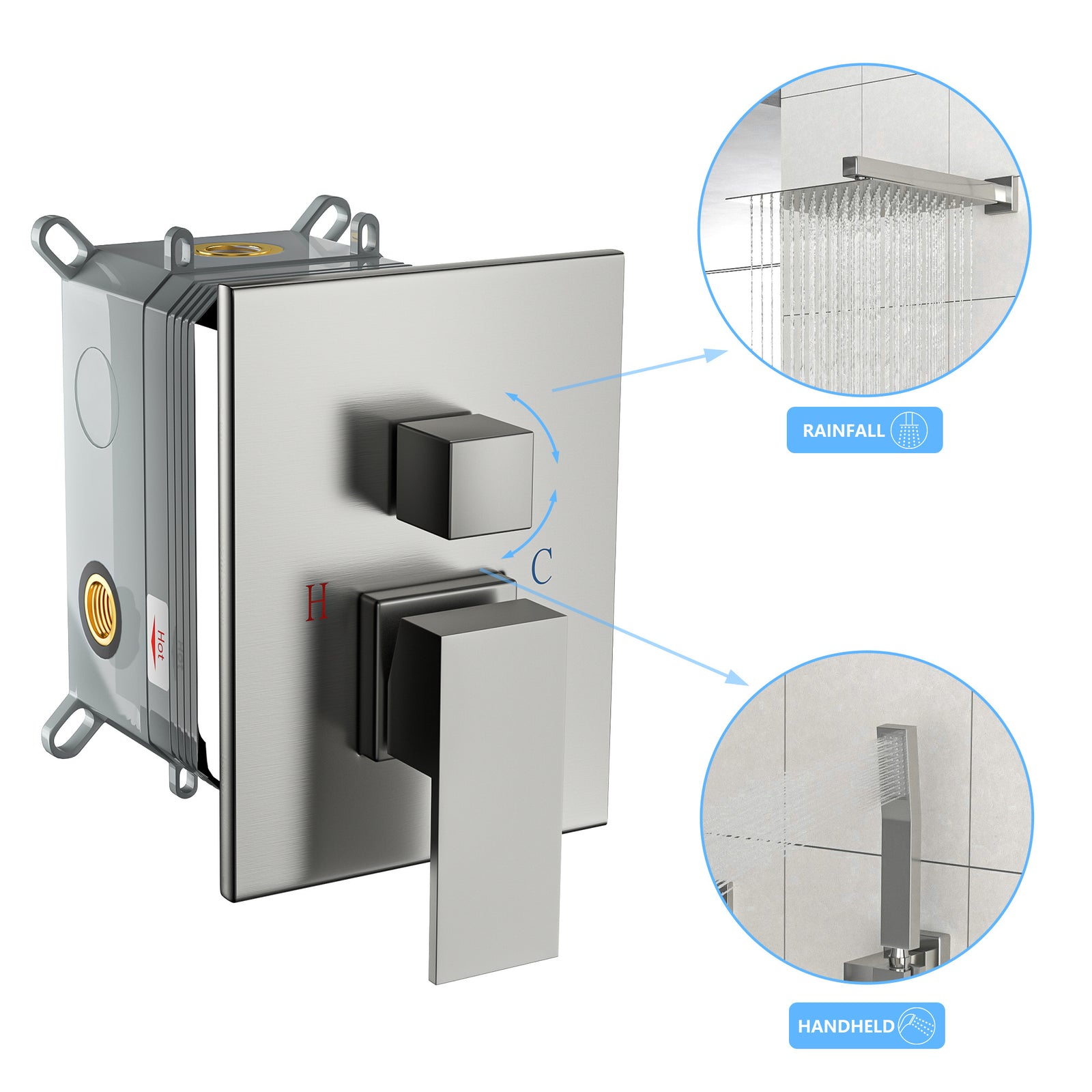 Hot

H

C

RAINFALL

HANDHELD