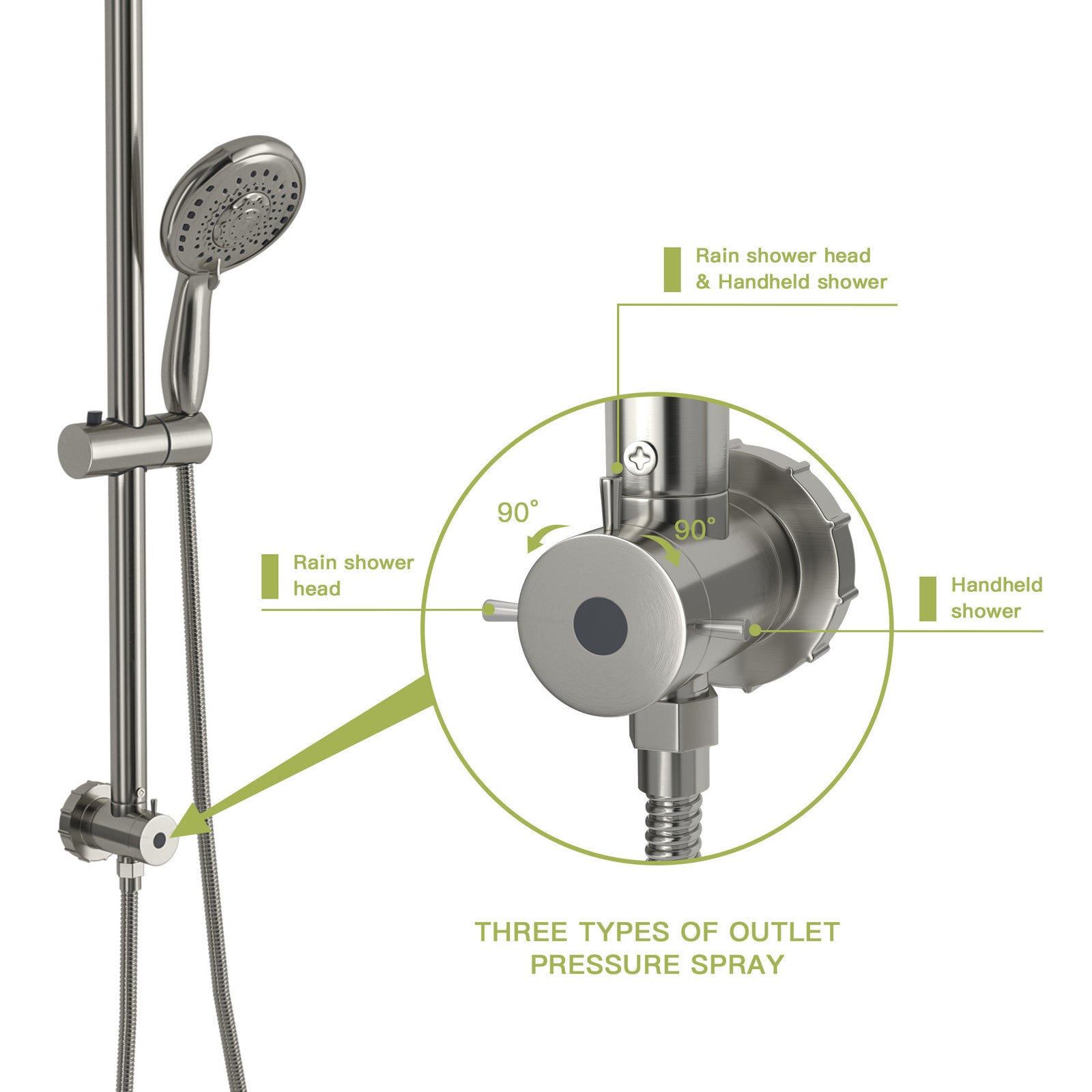 Rain shower head
& Handheld shower

90°

90°

Rain shower head

Handheld shower

THREE TYPES OF OUTLET PRESSURE SPRAY