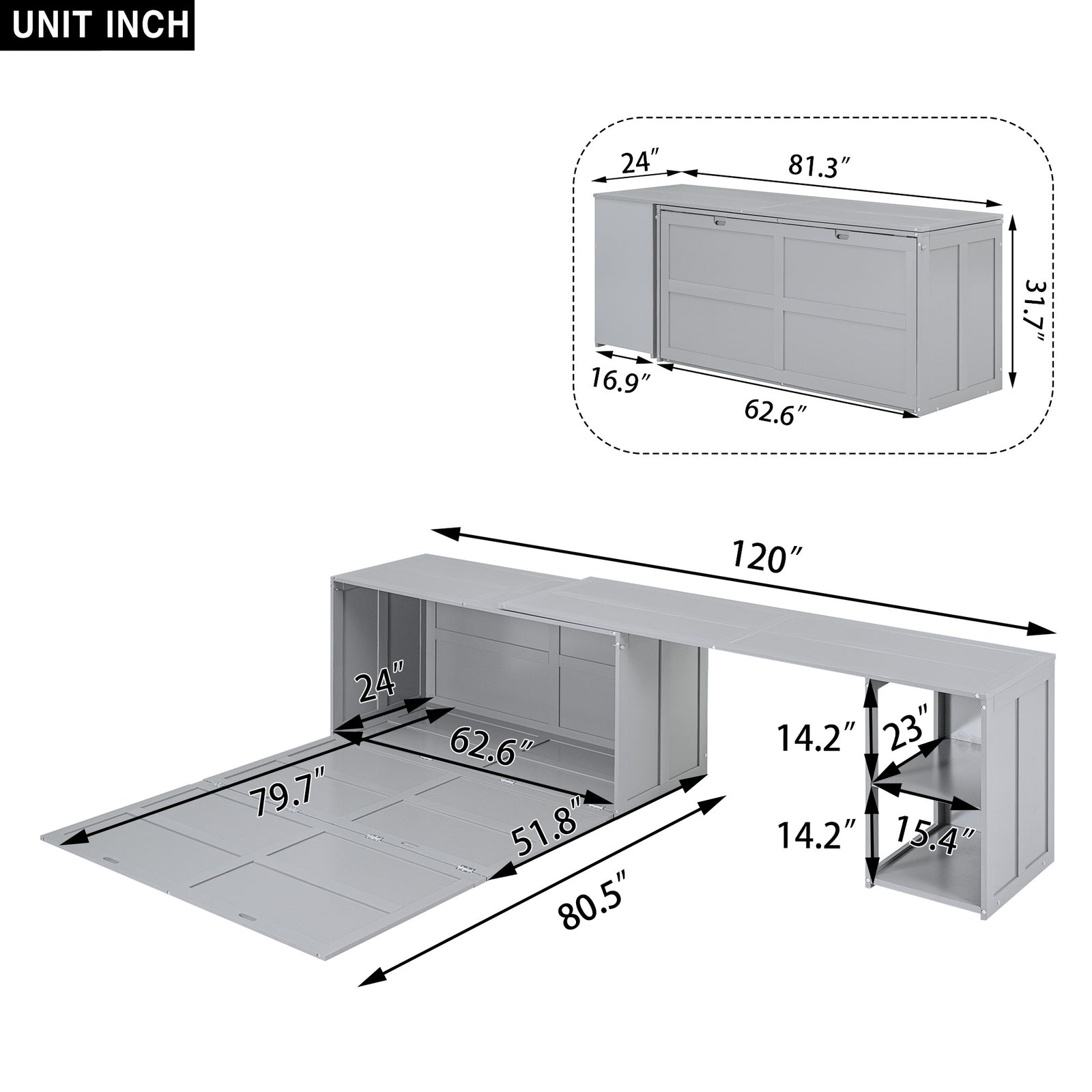 UNIT INCH

24″
81.3″
31.7″
16.9″
62.6″

120″
24″
62.6″
79.7″
51.8″
80.5″
14.2″
23″
14.2″
15.4″