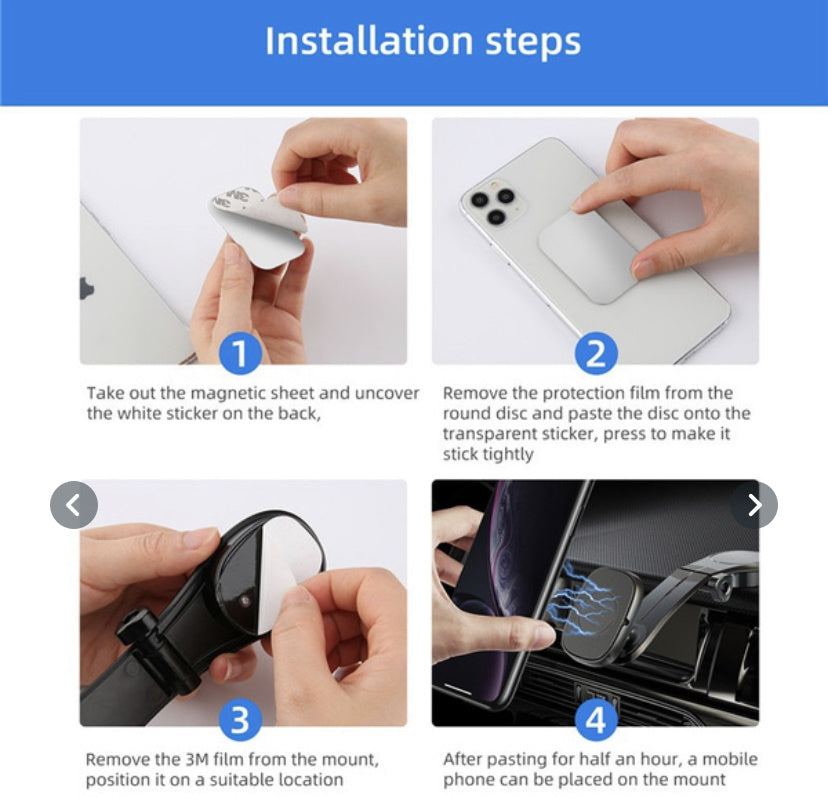 Installation steps

1

Take out the magnetic sheet and uncover the white sticker on the back,

2

Remove the protection film from the round disc and paste the disc onto the transparent sticker, press to make it stick tightly

3

Remove the 3M film from the mount, position it on a suitable location

4

After pasting for half an hour, a mobile phone can be placed on the mount