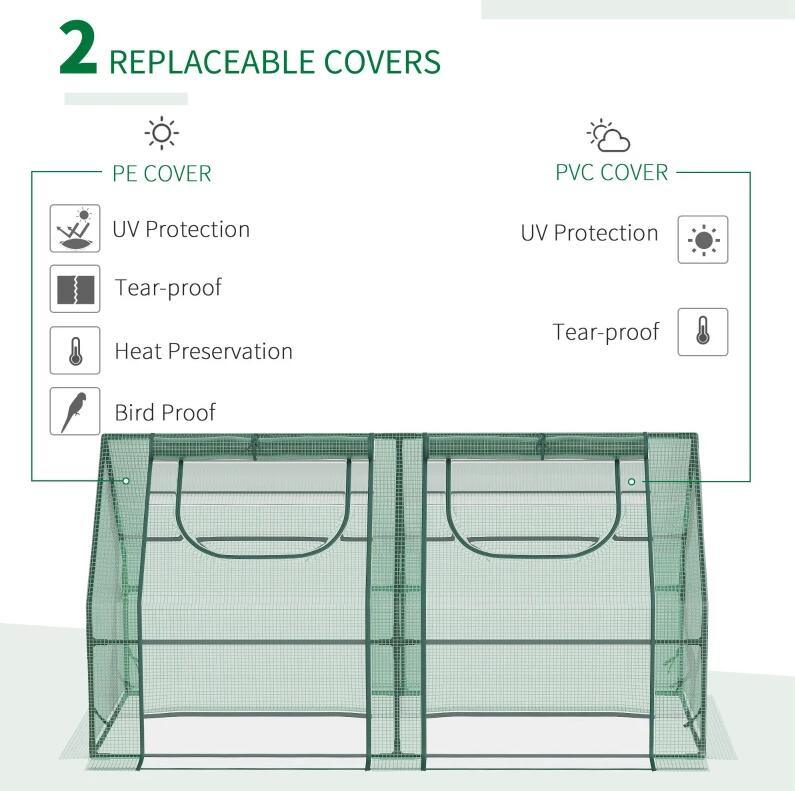 2 REPLACEABLE COVERS

PE COVER

UV Protection

Tear-proof

Heat Preservation

Bird Proof

PVC COVER

UV Protection

Tear-proof