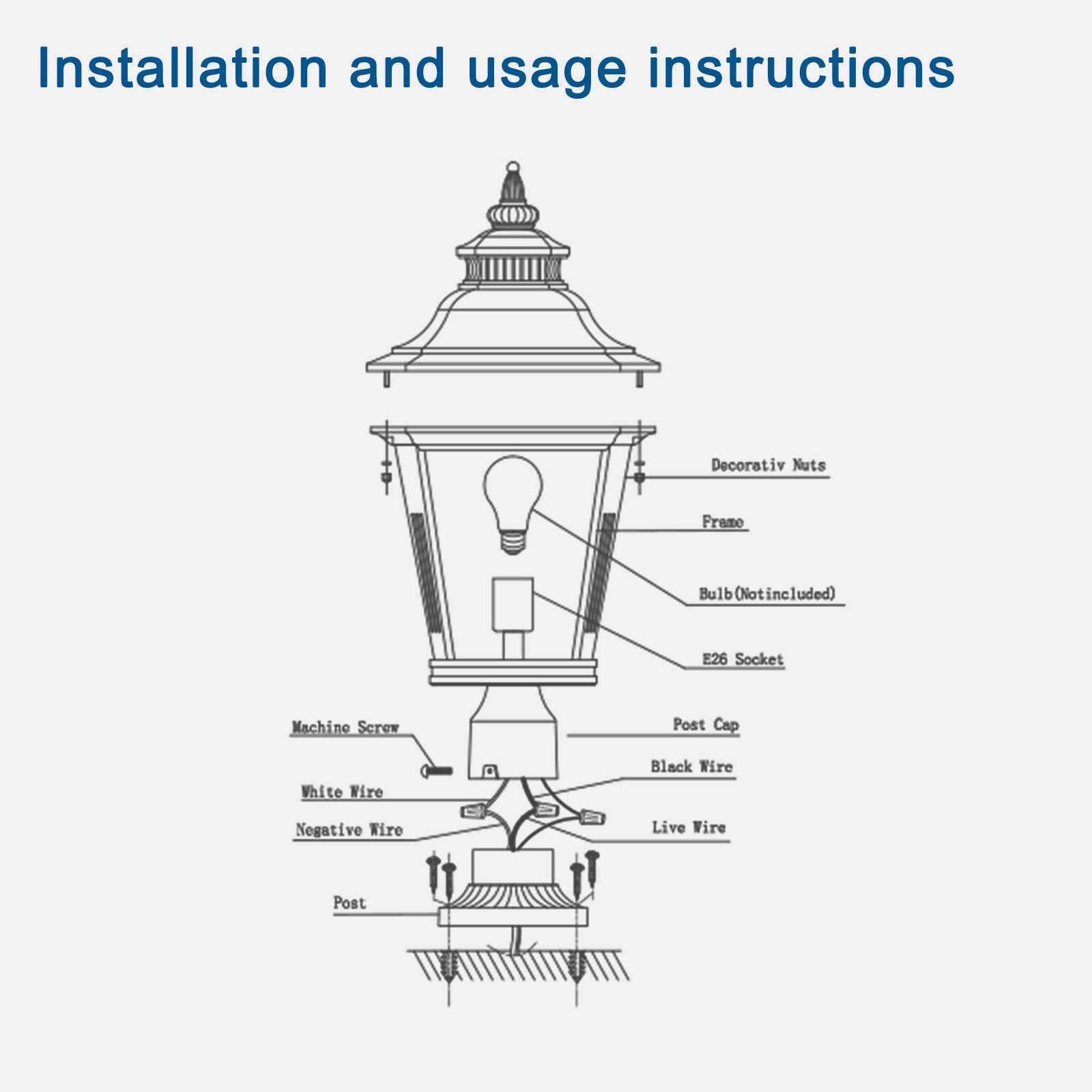 Installation and usage instructions

Decorativ Nuts

Frame

Bulb(Notincluded)

E26 Socket

Machine Screw

Post Cap

Black Wire

White Wire

Negative Wire

Live Wire

Post