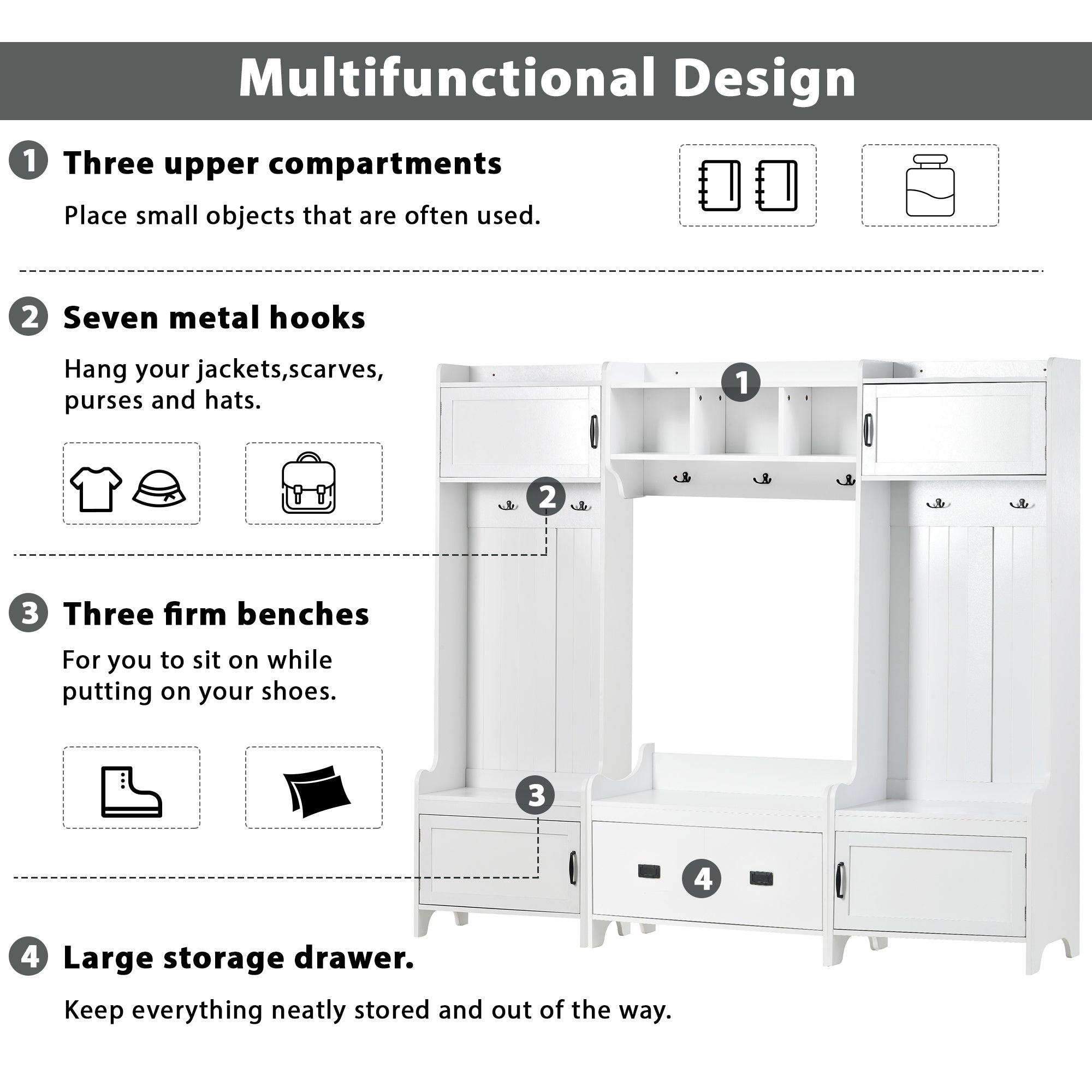 Multifunctional Design

1 Three upper compartments

Place small objects that are often used.

2 Seven metal hooks

Hang your jackets,scarves, purses and hats.

3 Three firm benches

For you to sit on while putting on your shoes.

4 Large storage drawer.

Keep everything neatly stored and out of the way.

1

2

3

4