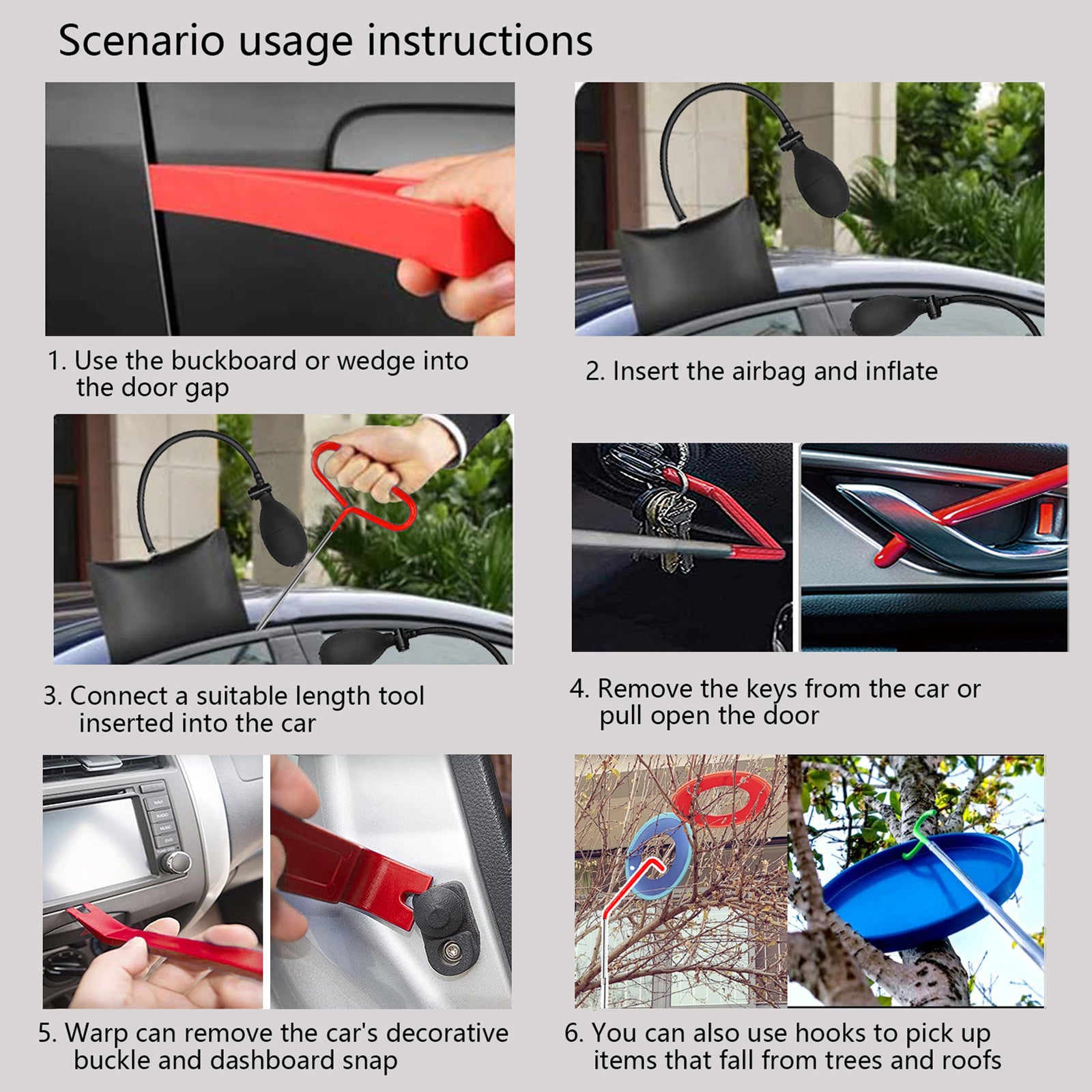 Scenario usage instructions

1. Use the buckboard or wedge into the door gap

2. Insert the airbag and inflate

3. Connect a suitable length tool inserted into the car

4. Remove the keys from the car or pull open the door

5. Warp can remove the car's decorative buckle and dashboard snap

6. You can also use hooks to pick up items that fall from trees and roofs