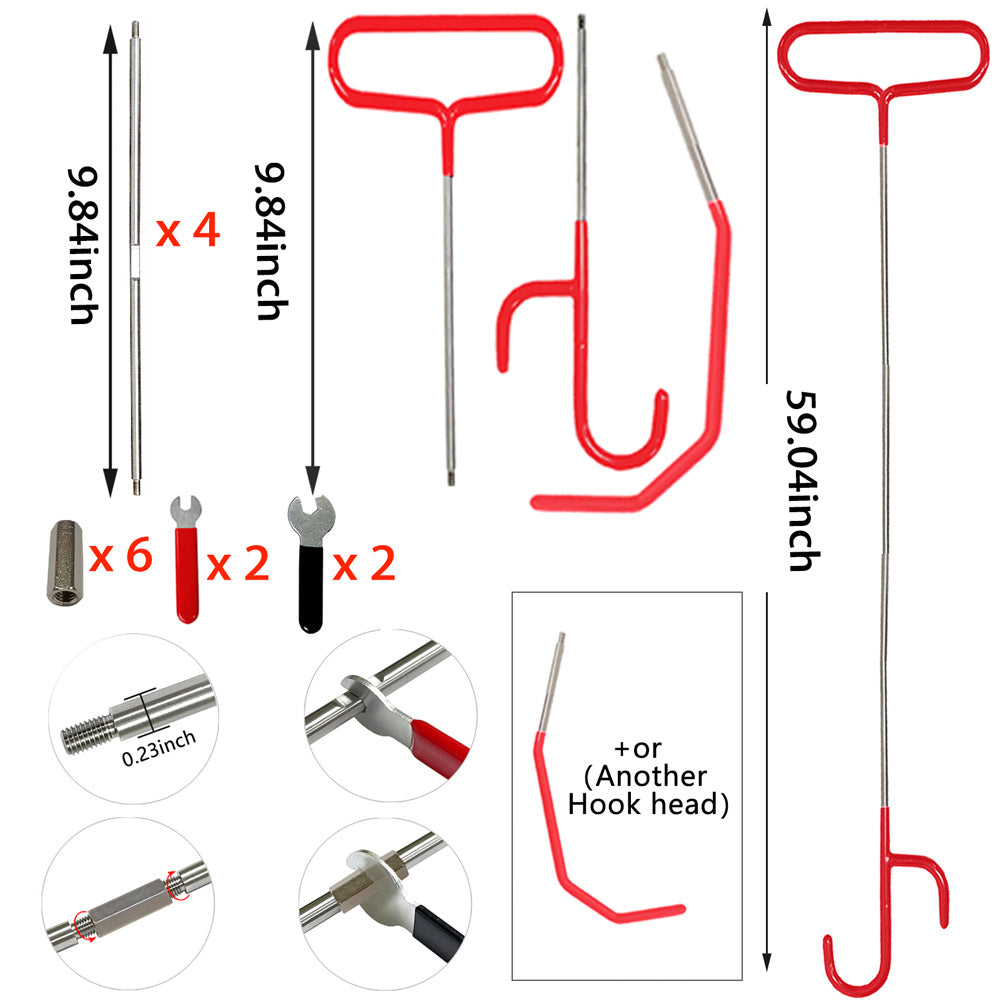 9.84inch

x 4

9.84inch

59.04inch

x 6

x 2

x 2

0.23inch

+or
(Another
Hook head)