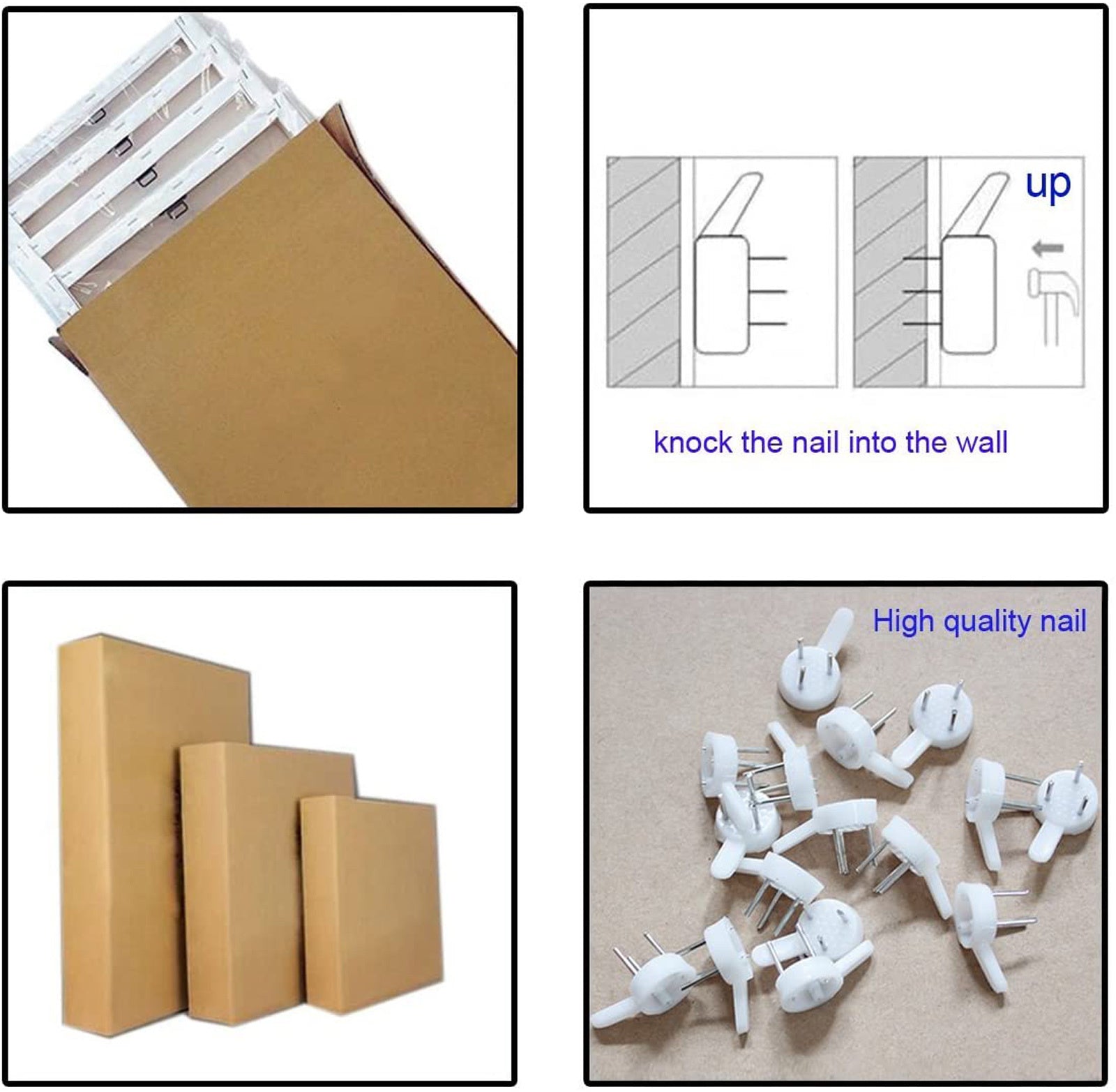 up

knock the nail into the wall

High quality nail