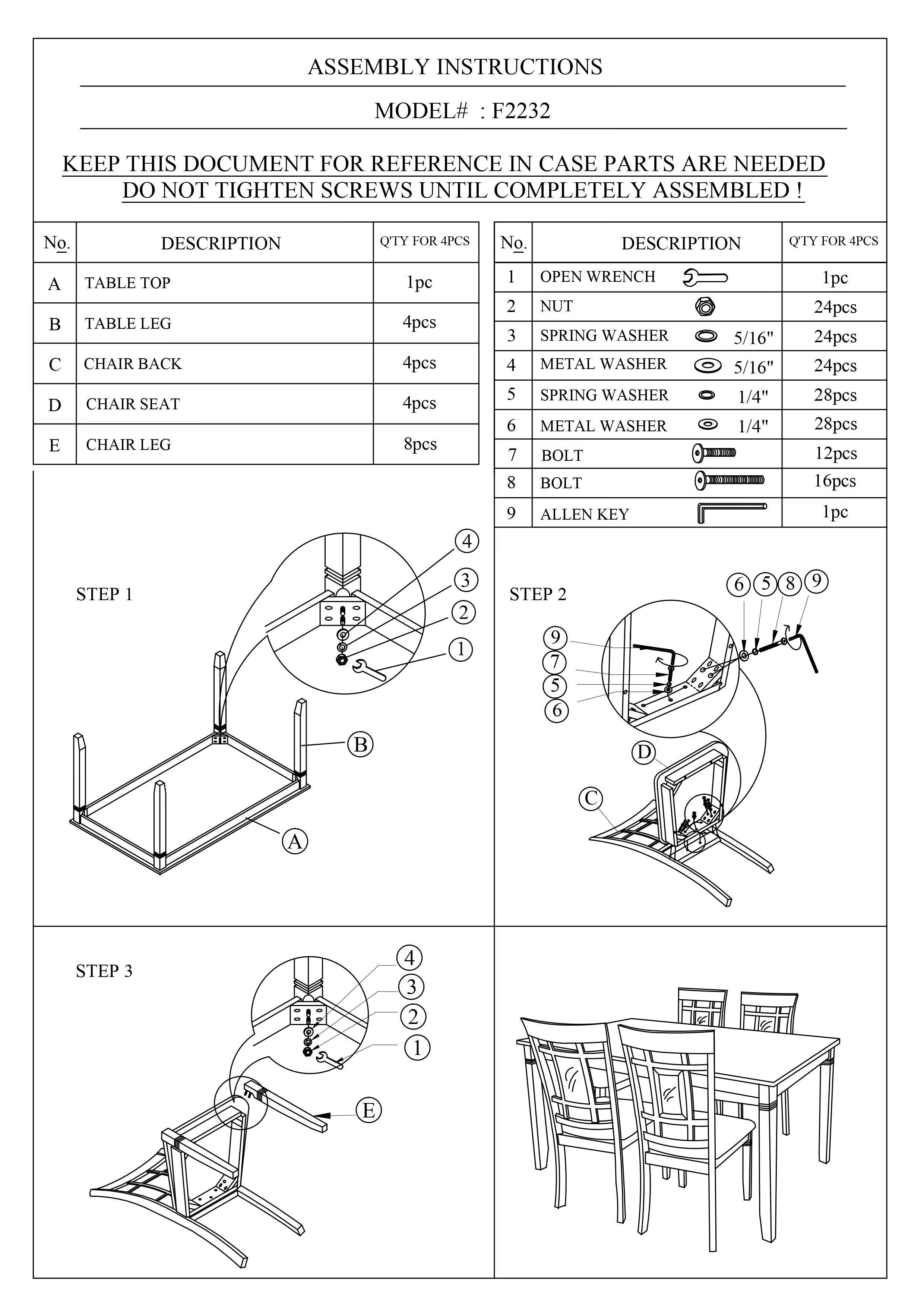 ASSEMBLY INSTRUCTIONS

MODEL# : F2232

KEEP THIS DOCUMENT FOR REFERENCE IN CASE PARTS ARE NEEDED
DO NOT TIGHTEN SCREWS UNTIL COMPLETELY ASSEMBLED !

| No. | DESCRIPTION | Q'TY FOR 4PCS |
|---|---|---|
| A | TABLE TOP | 1pc |
| B | TABLE LEG | 4pcs |
| C | CHAIR BACK | 4pcs |
| D | CHAIR SEAT | 4pcs |
| E | CHAIR LEG | 8pcs |

| No. | DESCRIPTION | Q'TY FOR 4PCS |
|---|---|---|
| 1 | OPEN WRENCH | 1pc |
| 2 | NUT | 24pcs |
| 3 | SPRING WASHER 5/16" | 24pcs |
| 4 | METAL WASHER 5/16" | 24pcs |
| 5 | SPRING WASHER 1/4" | 28pcs |
| 6 | METAL WASHER 1/4" | 28pcs |
| 7 | BOLT | 12pcs |
| 8 | BOLT | 16pcs |
| 9 | ALLEN KEY | 1pc |

STEP 1
4
3
2
1
B
A

STEP 2
6 5 8 9
9
7
5
6
D
C

STEP 3
4
3
2
1
E