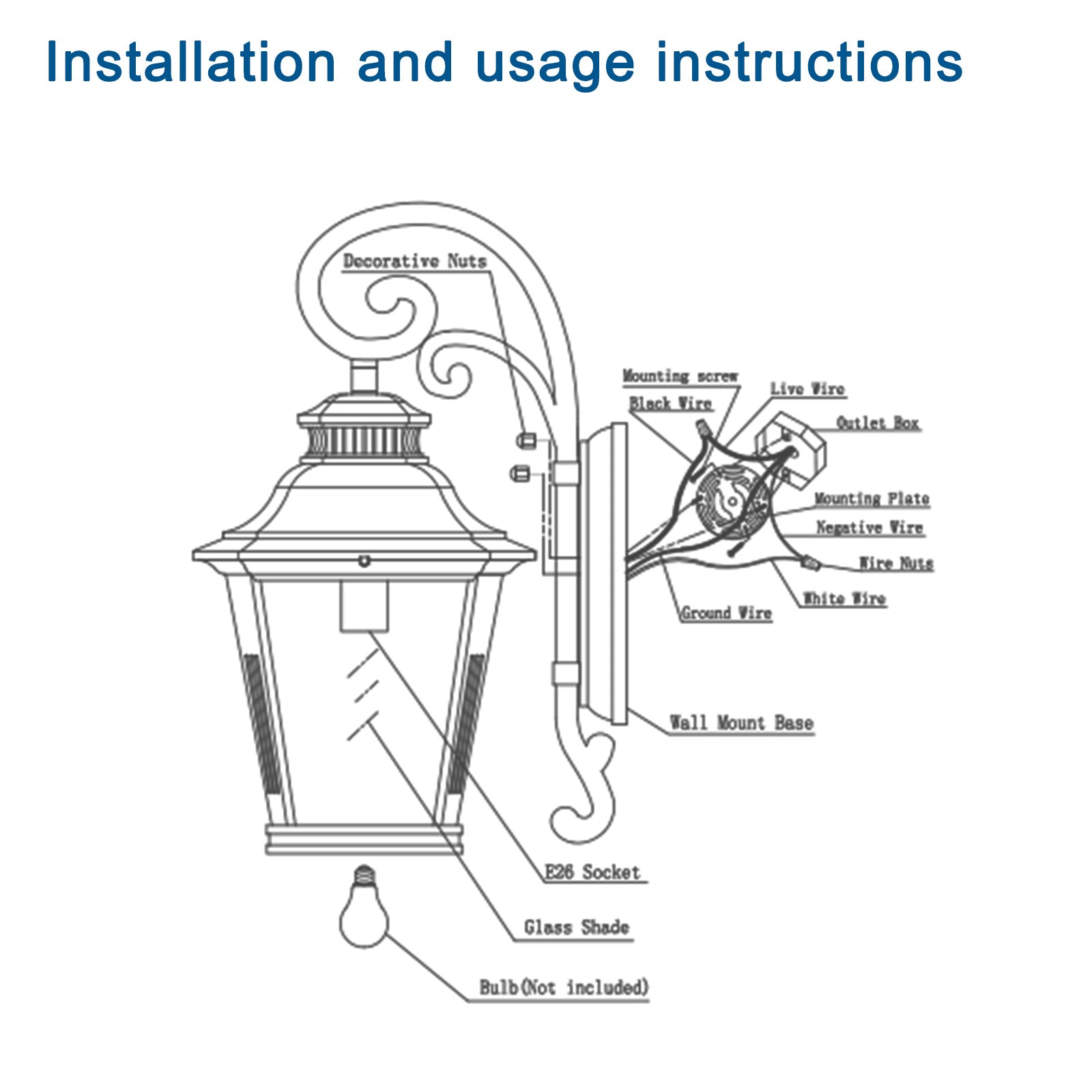 Installation and usage instructions

Decorative Nuts

Mounting screw

Black Wire

Live Wire

Outlet Box

Mounting Plate

Negative Wire

Wire Nuts

White Wire

Ground Wire

Wall Mount Base

E26 Socket

Glass Shade

Bulb(Not included)