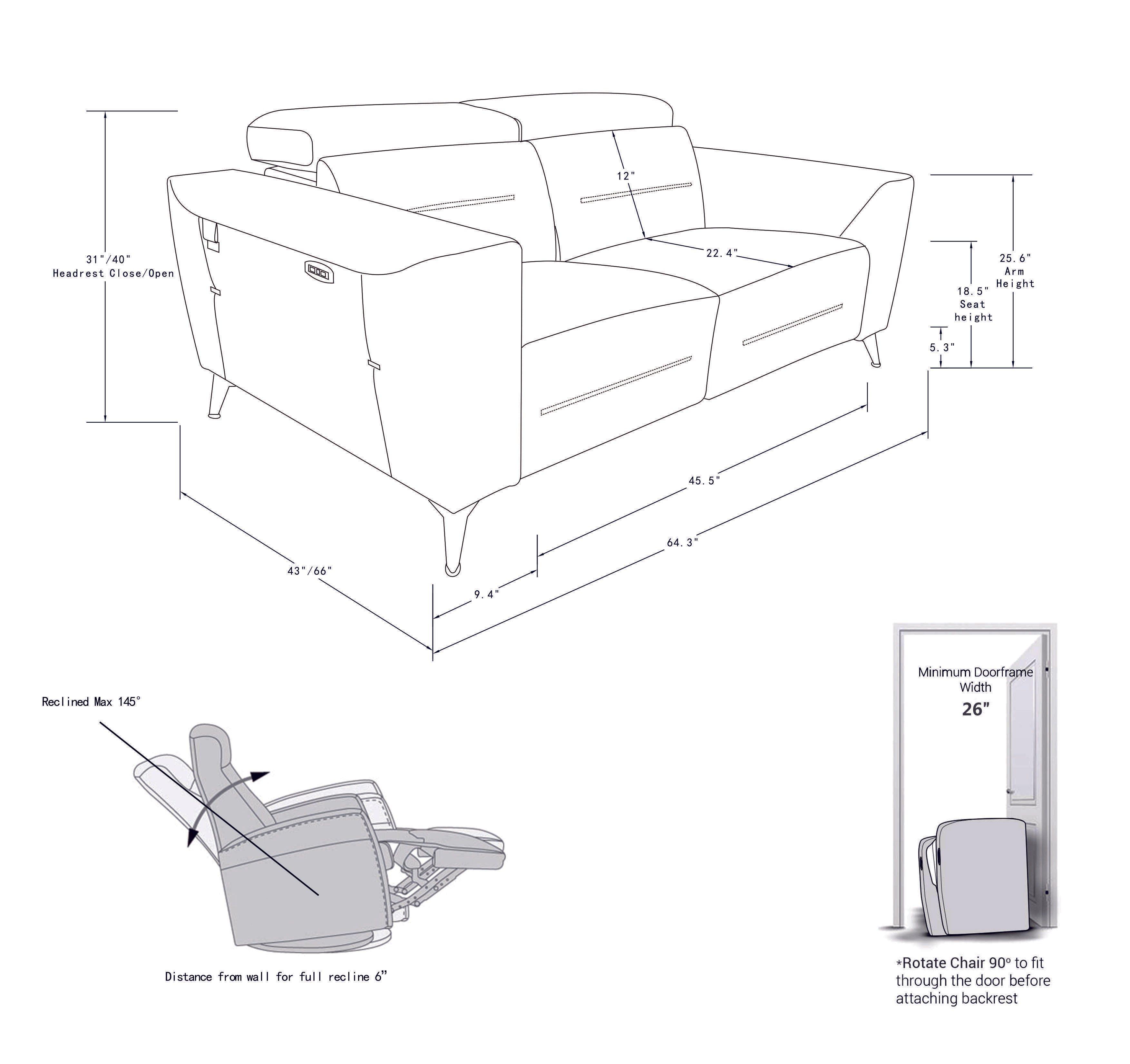 31"/40"
Headrest Close/Open

12"

22.4"

25.6"
Arm
Height

18.5"
Seat
height

5.3"

45.5"

64.3"

43"/66"

9.4"

Reclined Max 145°

Distance from wall for full recline 6"

Minimum Doorframe Width
26"

*Rotate Chair 90° to fit through the door before attaching backrest