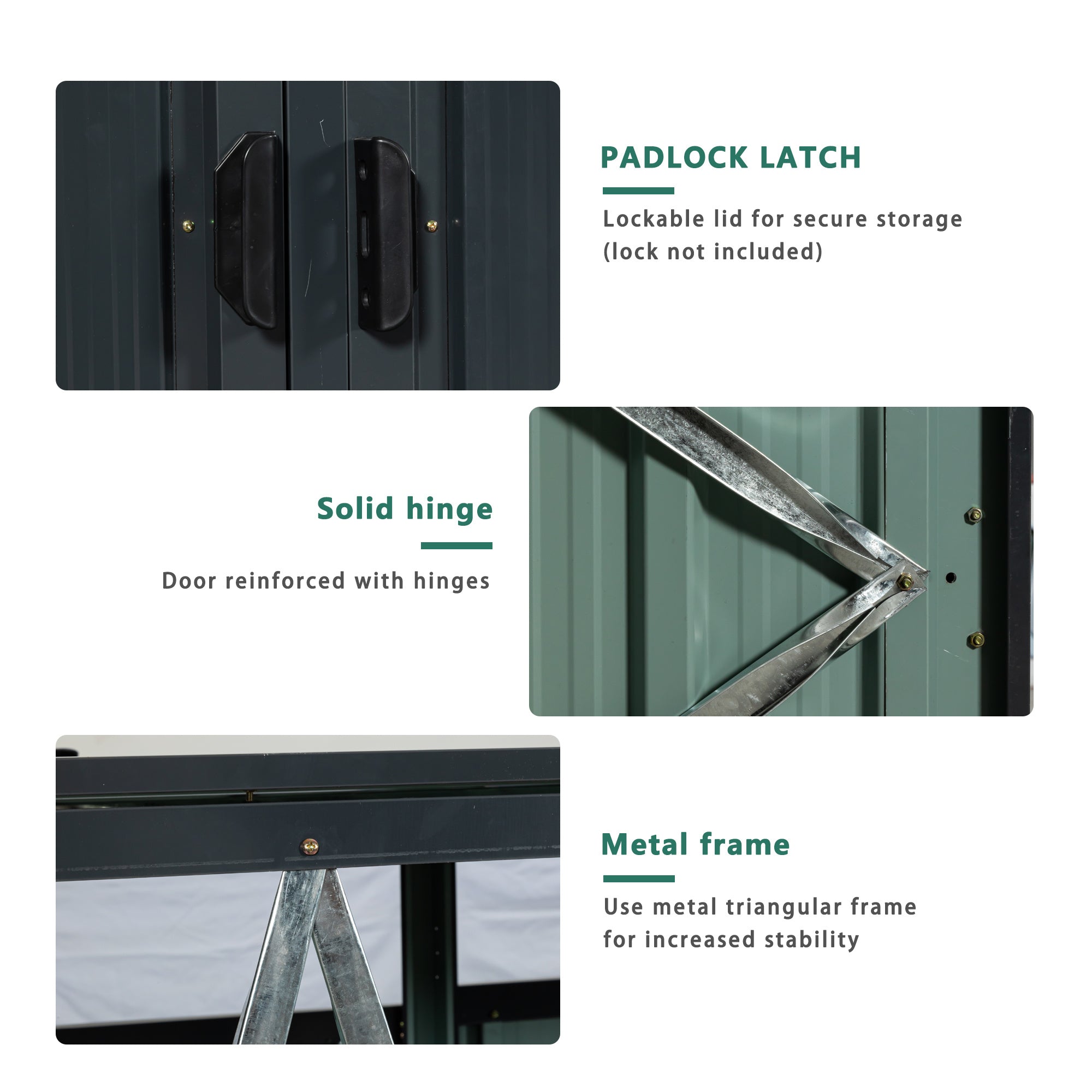 PADLOCK LATCH

Lockable lid for secure storage (lock not included)

Solid hinge

Door reinforced with hinges

Metal frame

Use metal triangular frame for increased stability