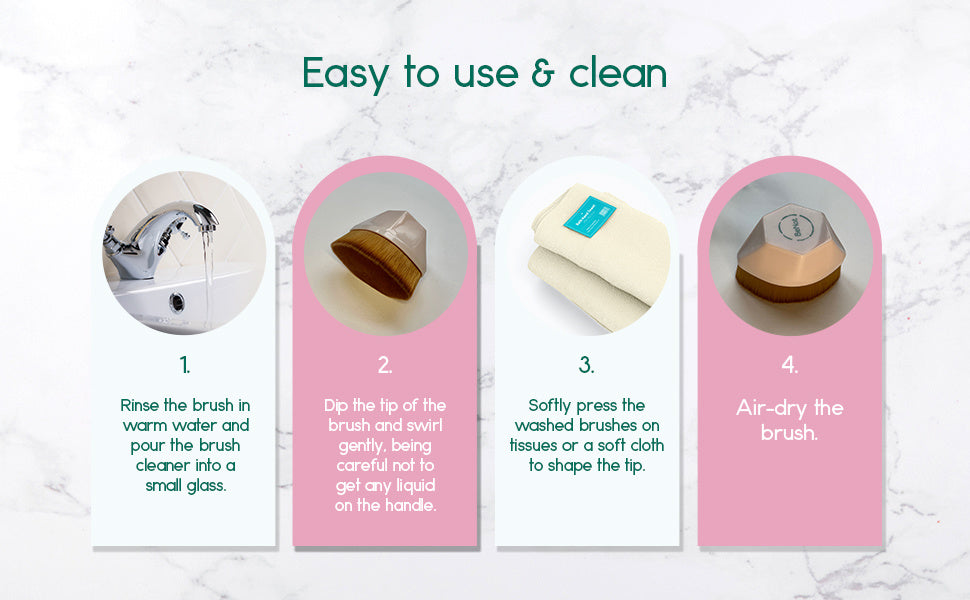 Easy to use & clean

1.

Rinse the brush in warm water and pour the brush cleaner into a small glass.

2.

Dip the tip of the brush and swirl gently, being careful not to get any liquid on the handle.

3.

Softly press the washed brushes on tissues or a soft cloth to shape the tip.

4.

Air-dry the brush.