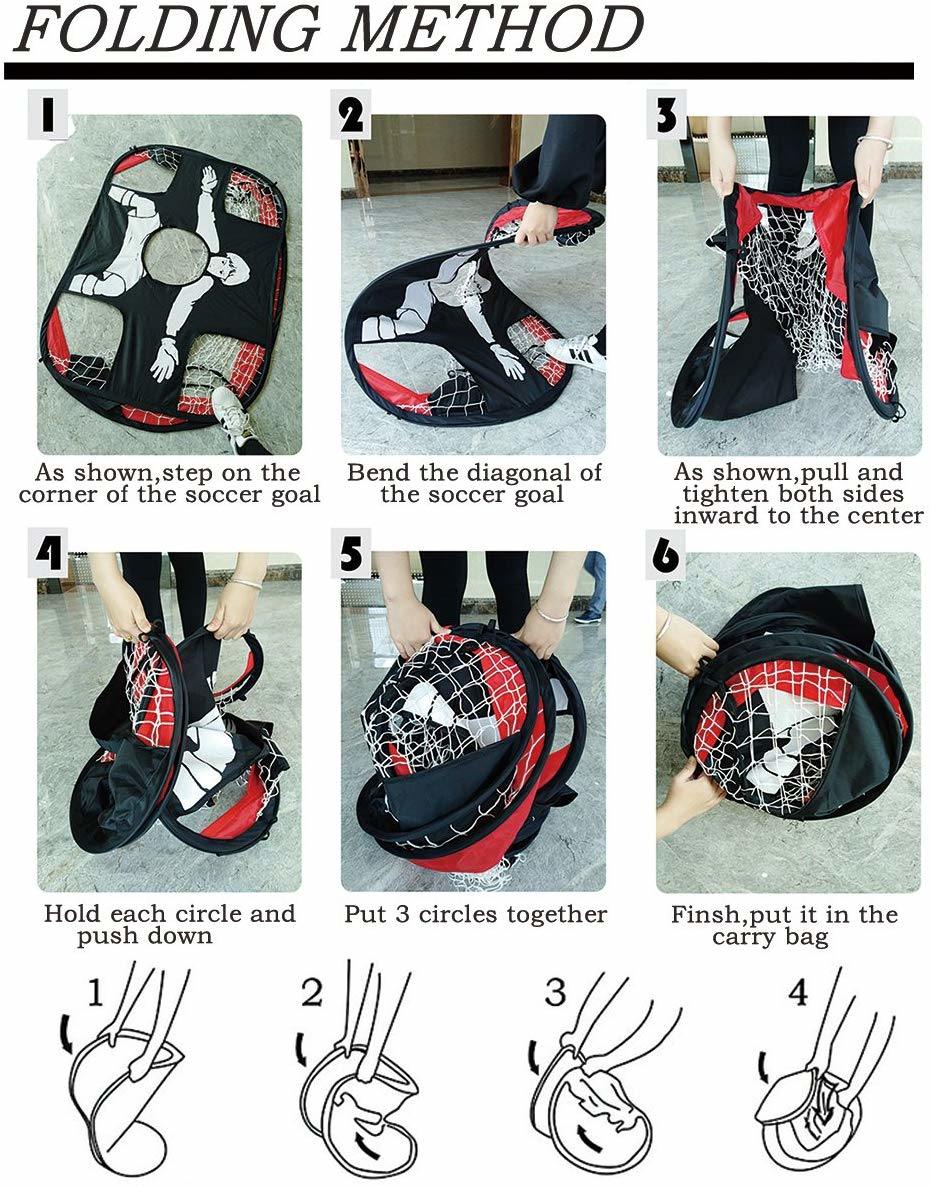 FOLDING METHOD

1

As shown,step on the corner of the soccer goal

2

Bend the diagonal of the soccer goal

3

As shown,pull and tighten both sides inward to the center

4

Hold each circle and push down

5

Put 3 circles together

6

Finsh,put it in the carry bag

1

2

3

4