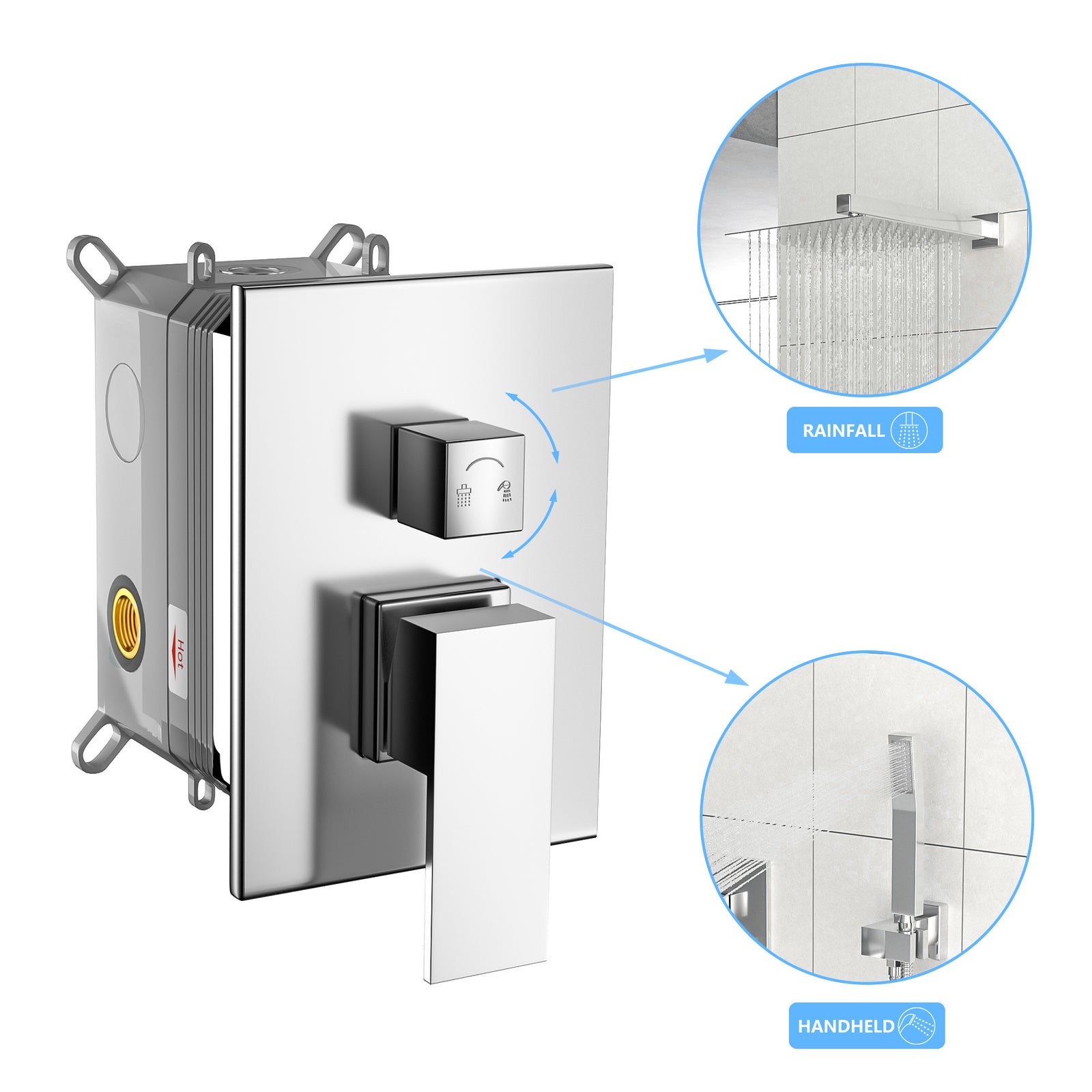 Hot

RAINFALL

HANDHELD