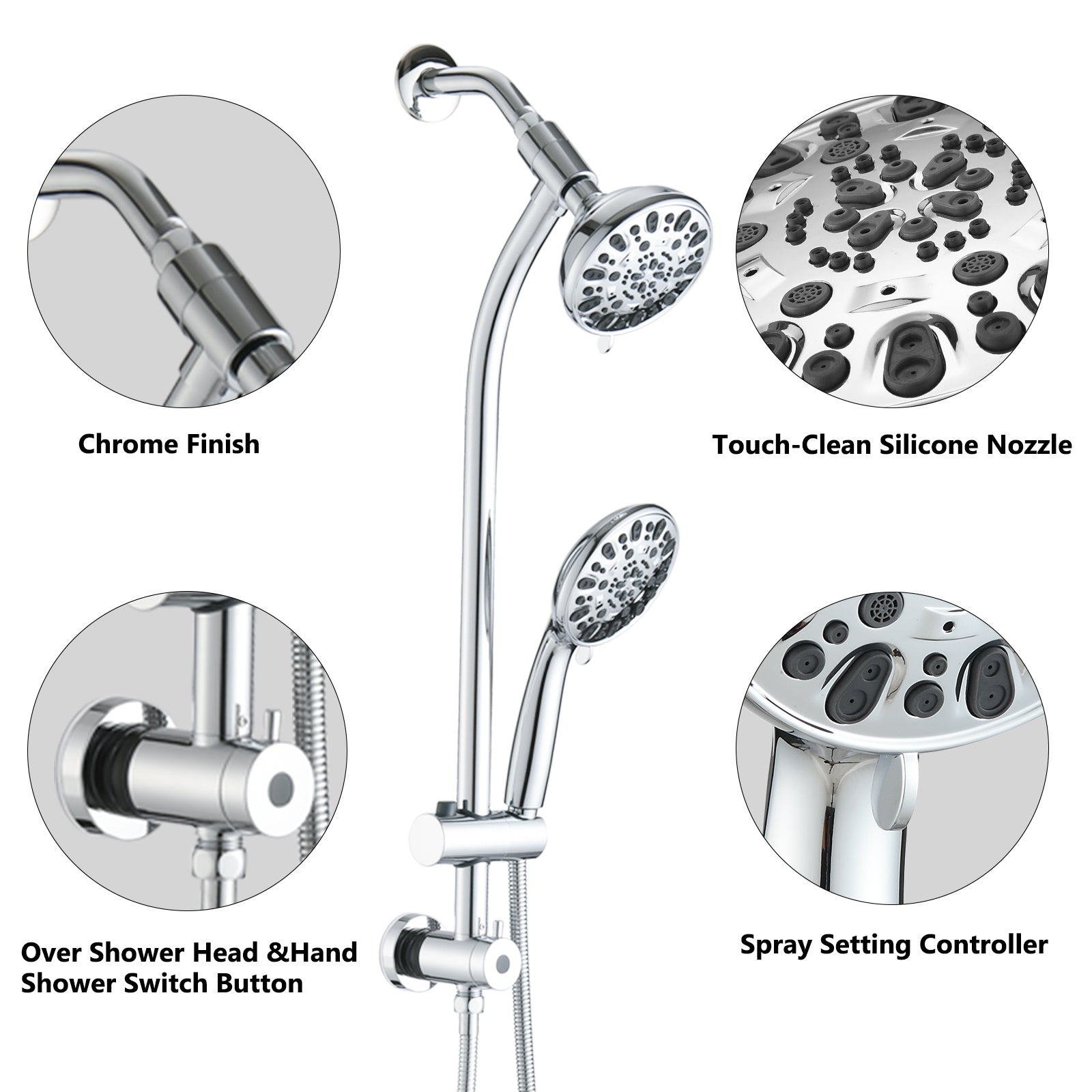 Chrome Finish

Touch-Clean Silicone Nozzle

Over Shower Head &Hand Shower Switch Button

Spray Setting Controller