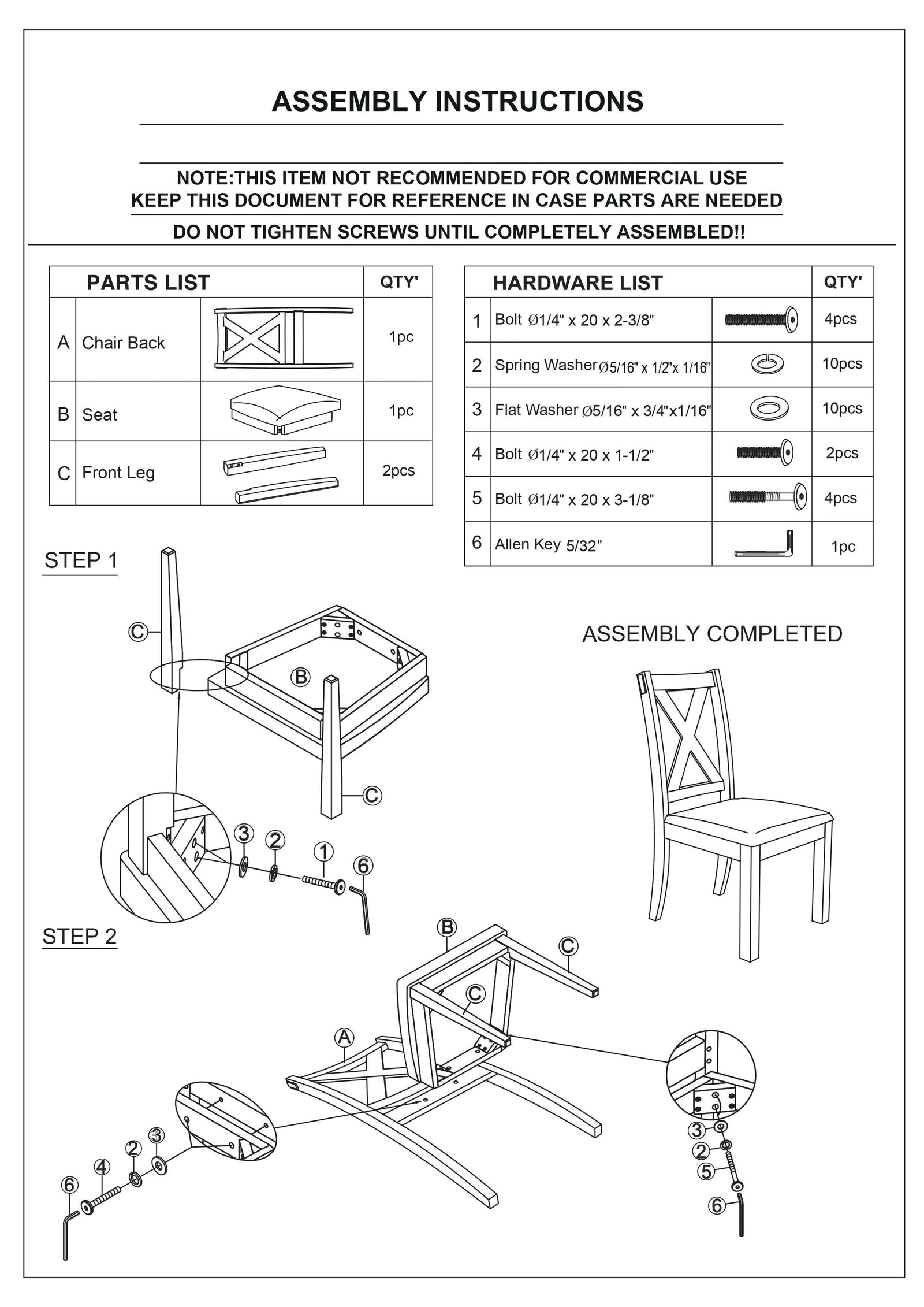 ASSEMBLY INSTRUCTIONS

NOTE:THIS ITEM NOT RECOMMENDED FOR COMMERCIAL USE
KEEP THIS DOCUMENT FOR REFERENCE IN CASE PARTS ARE NEEDED

DO NOT TIGHTEN SCREWS UNTIL COMPLETELY ASSEMBLED!!

| PARTS LIST | | | QTY' |
|---|---|---|---|
| A | Chair Back | | 1pc |
| B | Seat | | 1pc |
| C | Front Leg | | 2pcs |

| HARDWARE LIST | | | QTY' |
|---|---|---|---|
| 1 | Bolt Ø1/4" x 20 x 2-3/8" | | 4pcs |
| 2 | Spring Washer Ø5/16" x 1/2"x 1/16" | | 10pcs |
| 3 | Flat Washer Ø5/16" x 3/4"x1/16" | | 10pcs |
| 4 | Bolt Ø1/4" x 20 x 1-1/2" | | 2pcs |
| 5 | Bolt Ø1/4" x 20 x 3-1/8" | | 4pcs |
| 6 | Allen Key 5/32" | | 1pc |

STEP 1

C B C 3 2 1 6

ASSEMBLY COMPLETED

STEP 2

B C C A 6 4 2 3 3 2 5 6