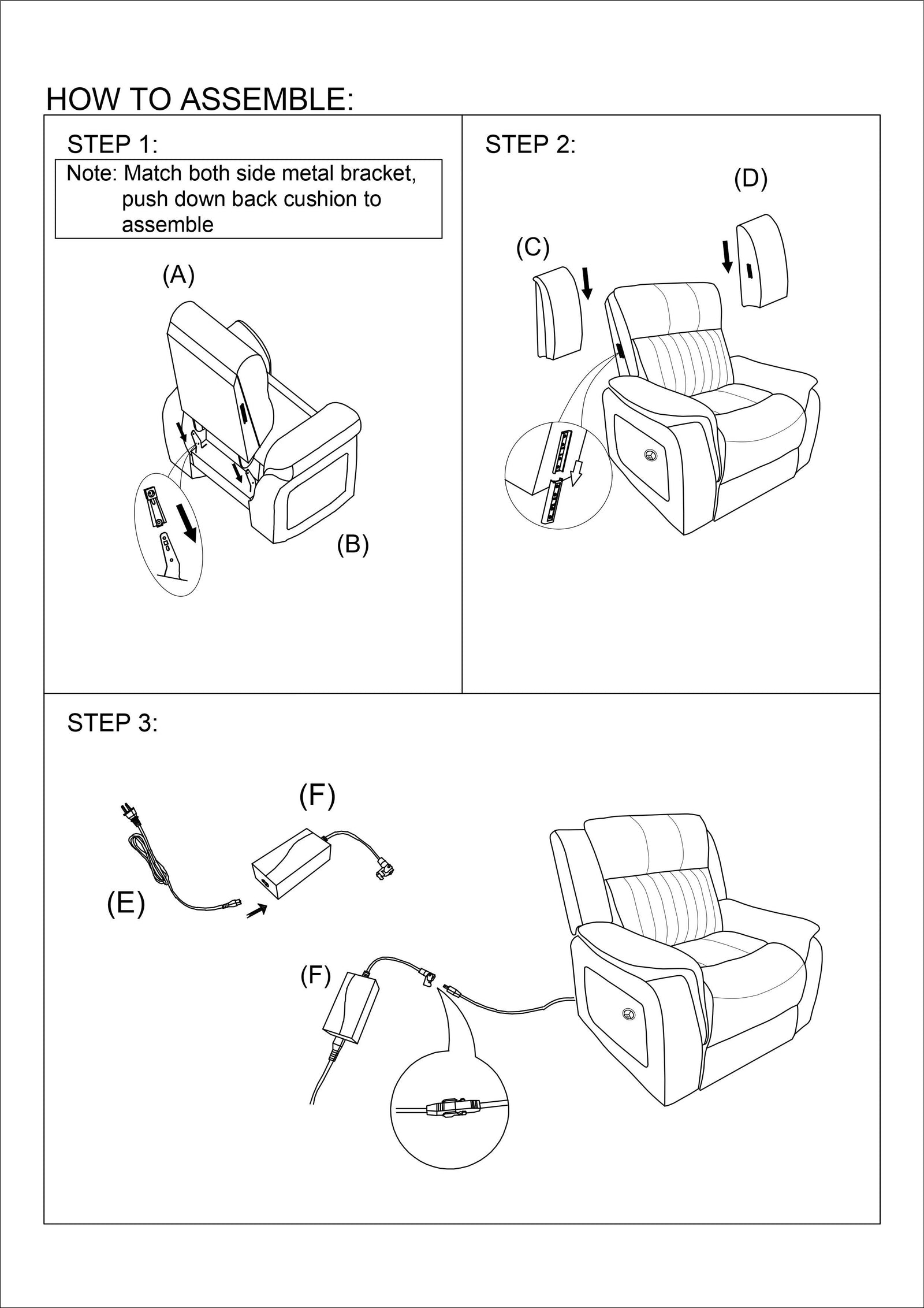 HOW TO ASSEMBLE:

STEP 1:

Note: Match both side metal bracket, push down back cushion to assemble

(A)

(B)

STEP 2:

(D)

(C)

STEP 3:

(F)

(E)

(F)