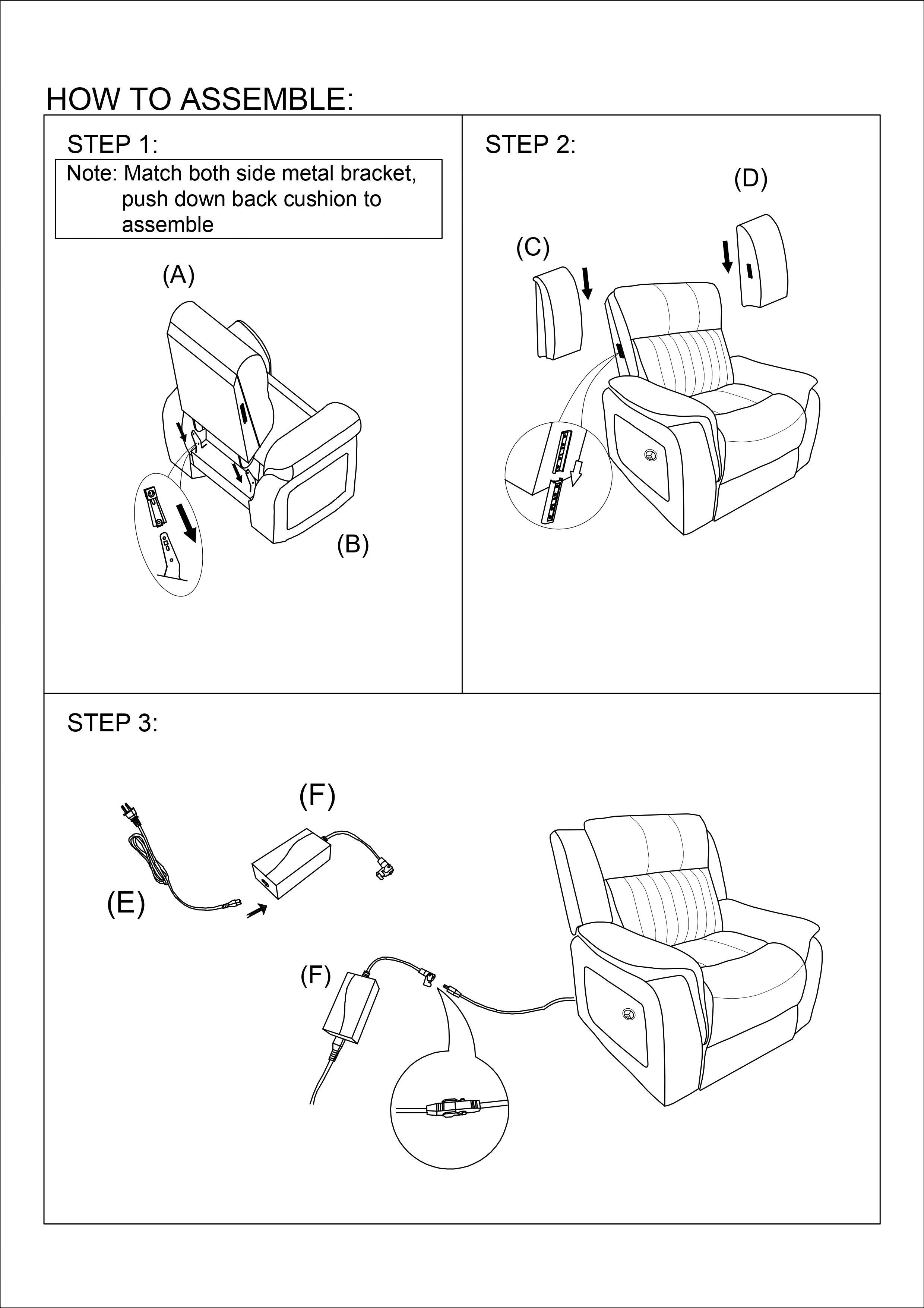 HOW TO ASSEMBLE:

STEP 1:

Note: Match both side metal bracket, push down back cushion to assemble

(A)

(B)

STEP 2:

(D)

(C)

STEP 3:

(F)

(E)

(F)