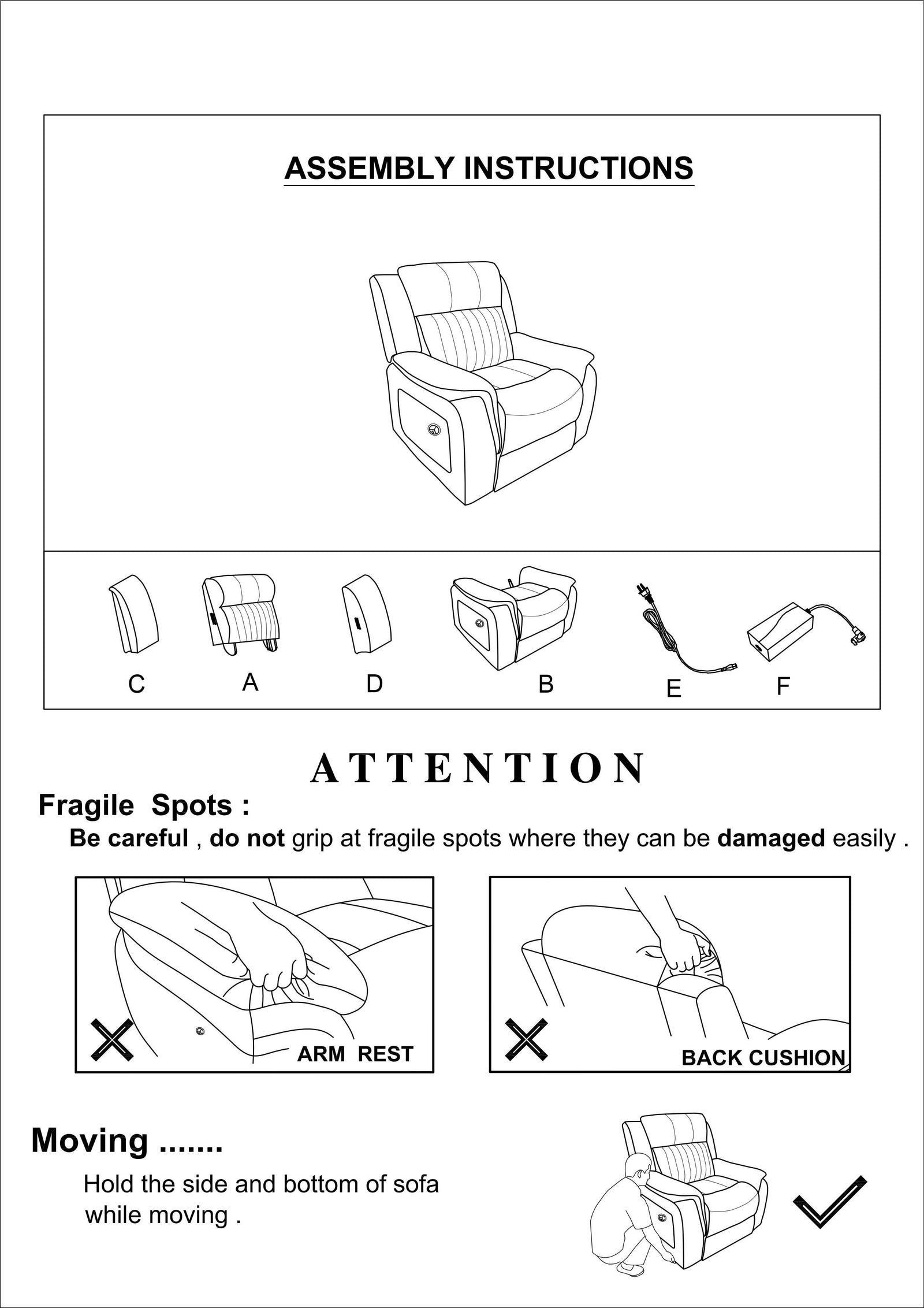 ASSEMBLY INSTRUCTIONS

C A D B E F

ATTENTION

Fragile Spots :

Be careful , do not grip at fragile spots where they can be damaged easily .

ARM REST

BACK CUSHION

Moving .......

Hold the side and bottom of sofa while moving .