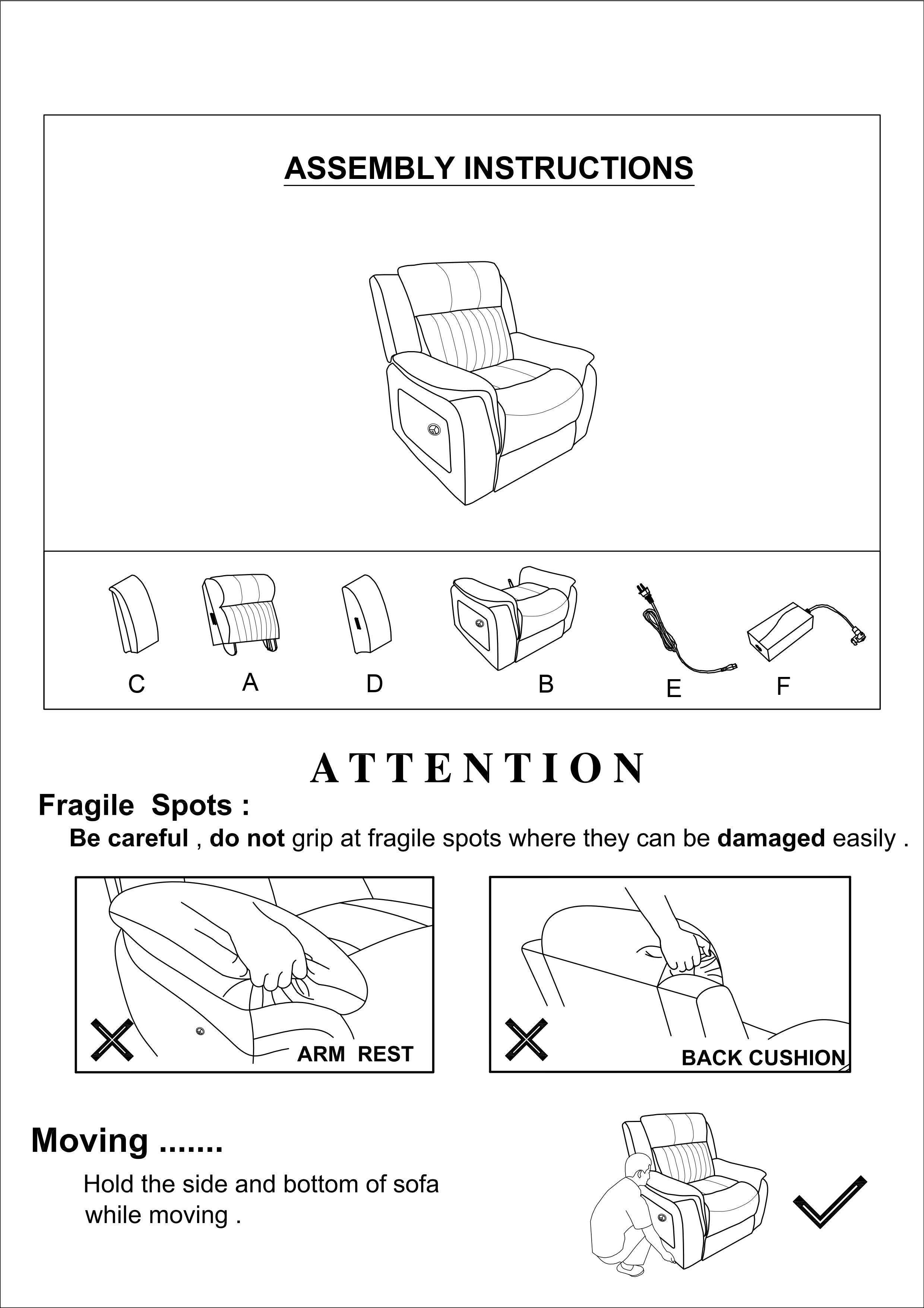 ASSEMBLY INSTRUCTIONS

C A D B E F

ATTENTION

Fragile Spots :

Be careful , do not grip at fragile spots where they can be damaged easily .

ARM REST

BACK CUSHION

Moving .......

Hold the side and bottom of sofa while moving .