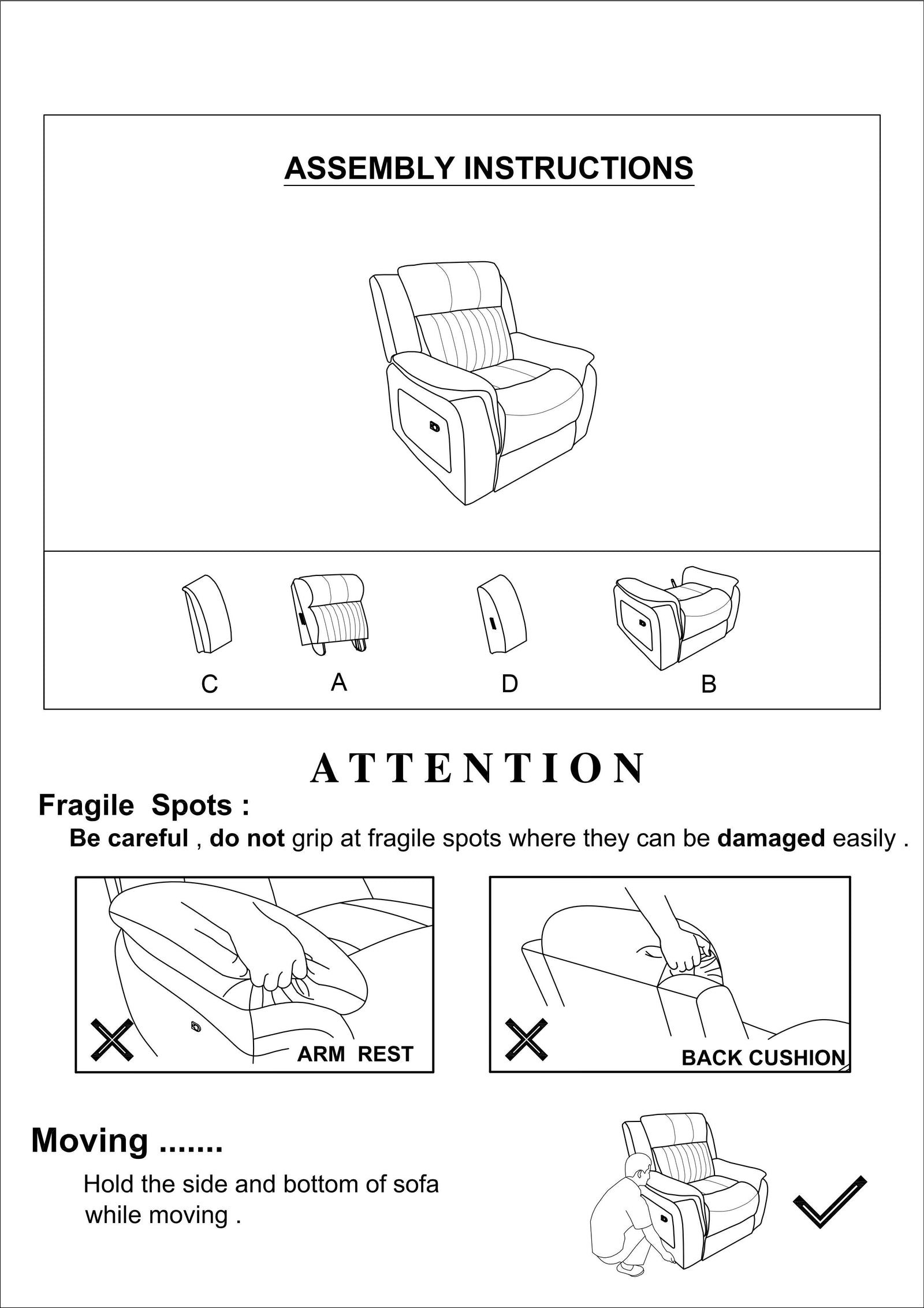 ASSEMBLY INSTRUCTIONS

C A D B

ATTENTION

Fragile Spots :

Be careful , do not grip at fragile spots where they can be damaged easily .

ARM REST

BACK CUSHION

Moving .......

Hold the side and bottom of sofa while moving .