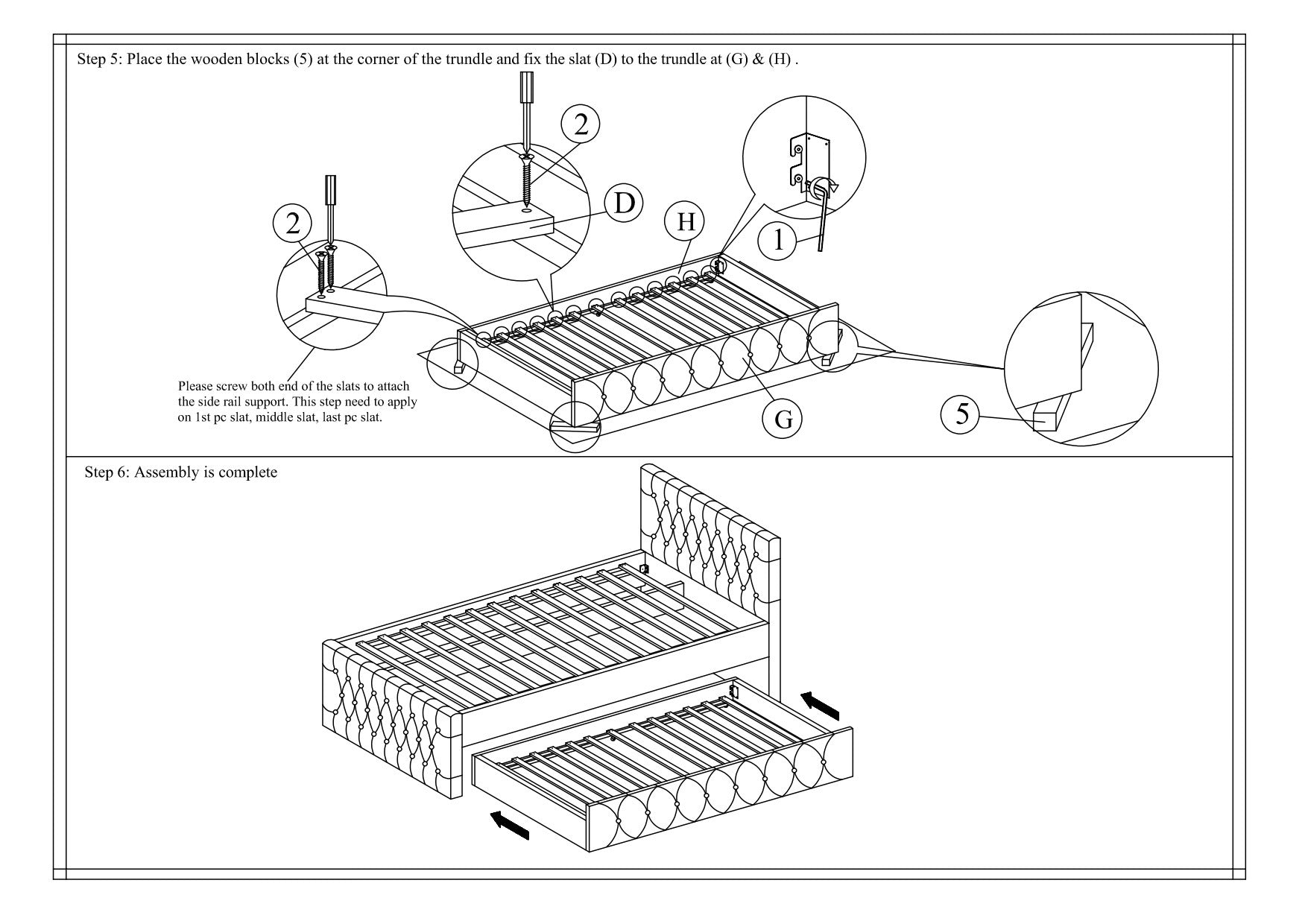 Step 5: Place the wooden blocks (5) at the corner of the trundle and fix the slat (D) to the trundle at (G) & (H) .

2

2

D

H

1

Please screw both end of the slats to attach the side rail support. This step need to apply on 1st pc slat, middle slat, last pc slat.

G

5

Step 6: Assembly is complete