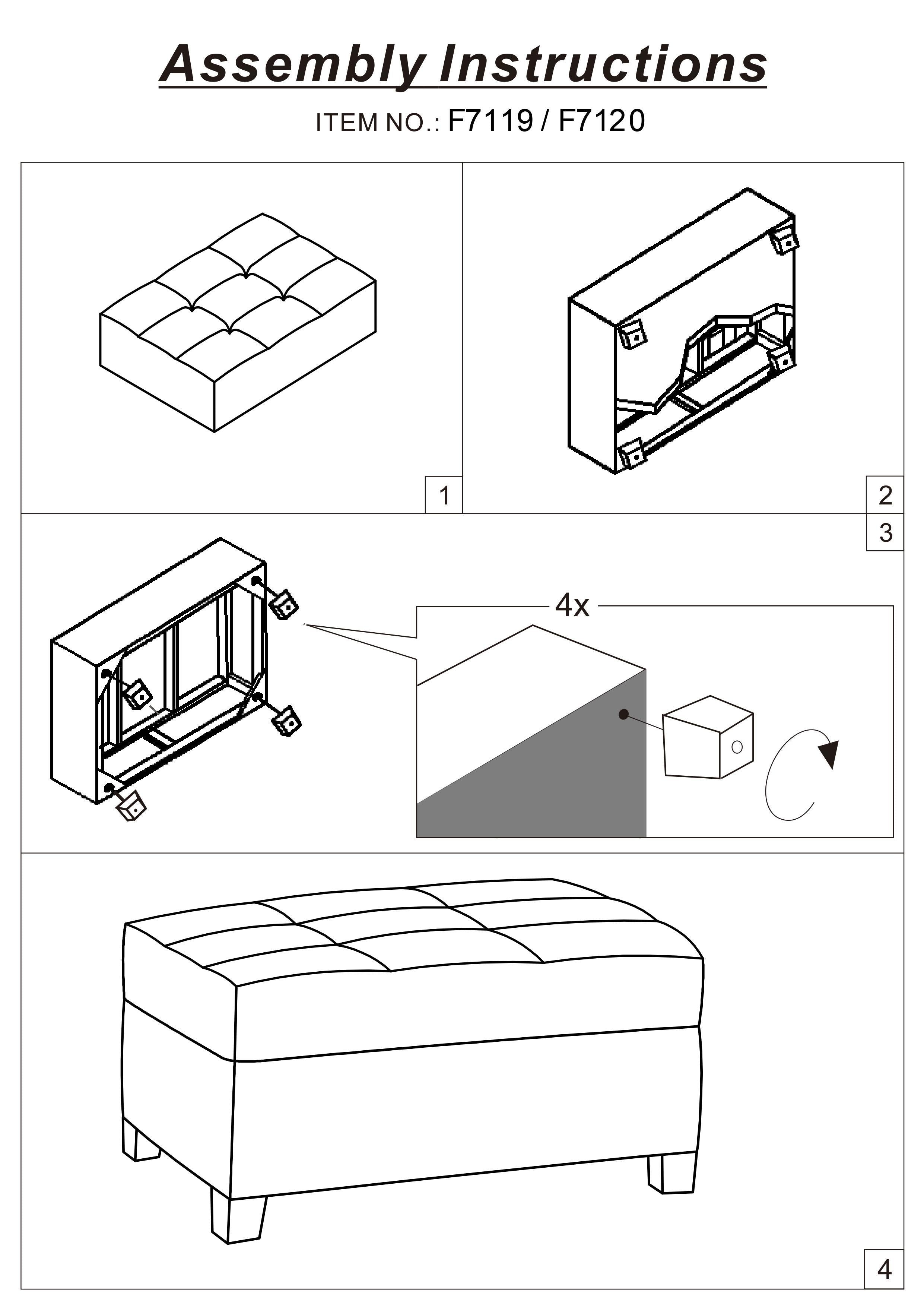 Assembly Instructions

ITEM NO.: F7119 / F7120

1

2

3

4x

4