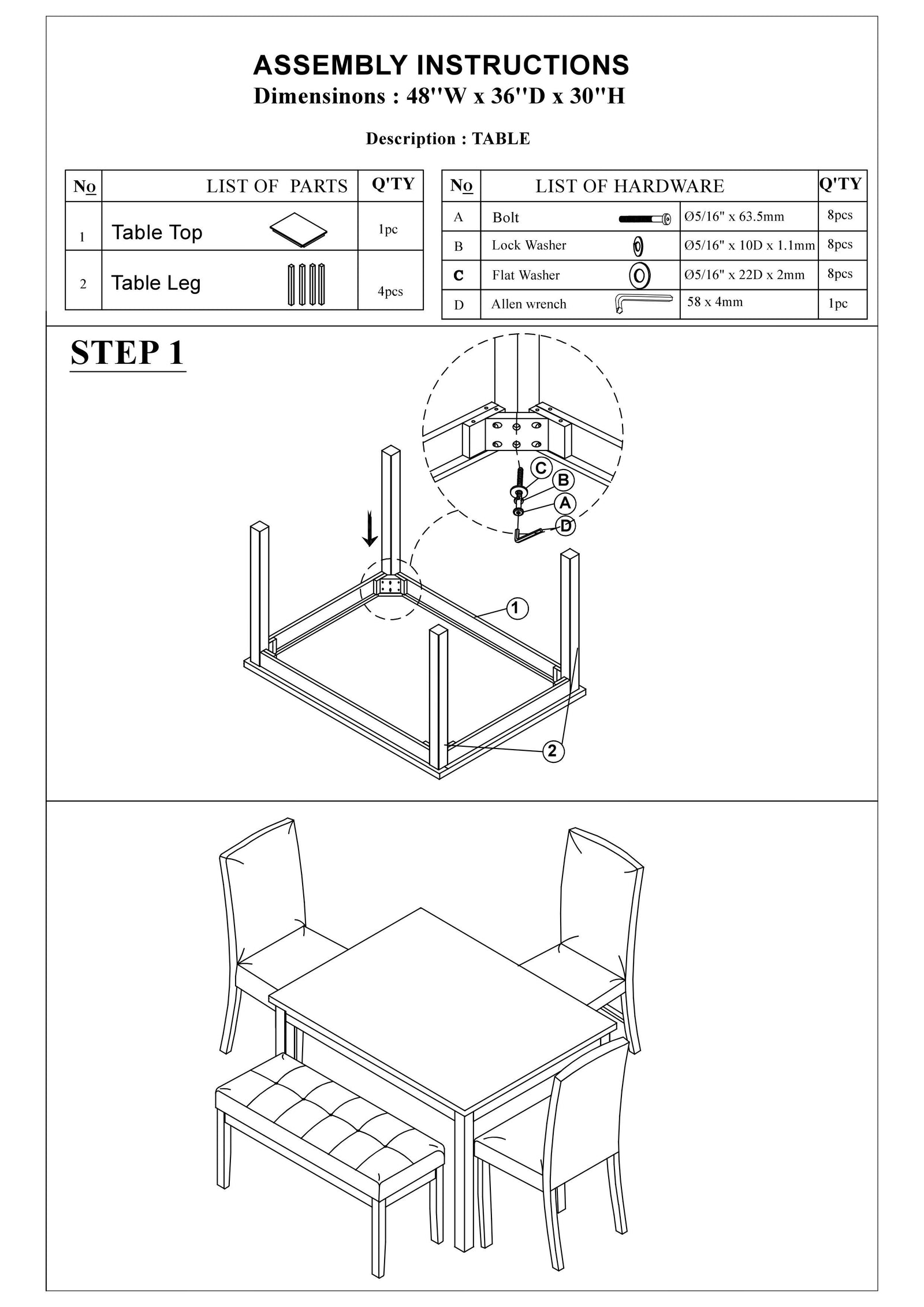 ASSEMBLY INSTRUCTIONS
Dimensinons : 48''W x 36''D x 30''H

Description : TABLE

| No | LIST OF PARTS | Q'TY |
|---|---|---|
| 1 | Table Top | 1pc |
| 2 | Table Leg | 4pcs |

| No | LIST OF HARDWARE | | Q'TY |
|---|---|---|---|
| A | Bolt | Ø5/16" x 63.5mm | 8pcs |
| B | Lock Washer | Ø5/16" x 10D x 1.1mm | 8pcs |
| C | Flat Washer | Ø5/16" x 22D x 2mm | 8pcs |
| D | Allen wrench | 58 x 4mm | 1pc |

STEP 1

C
B
A
D
1
2