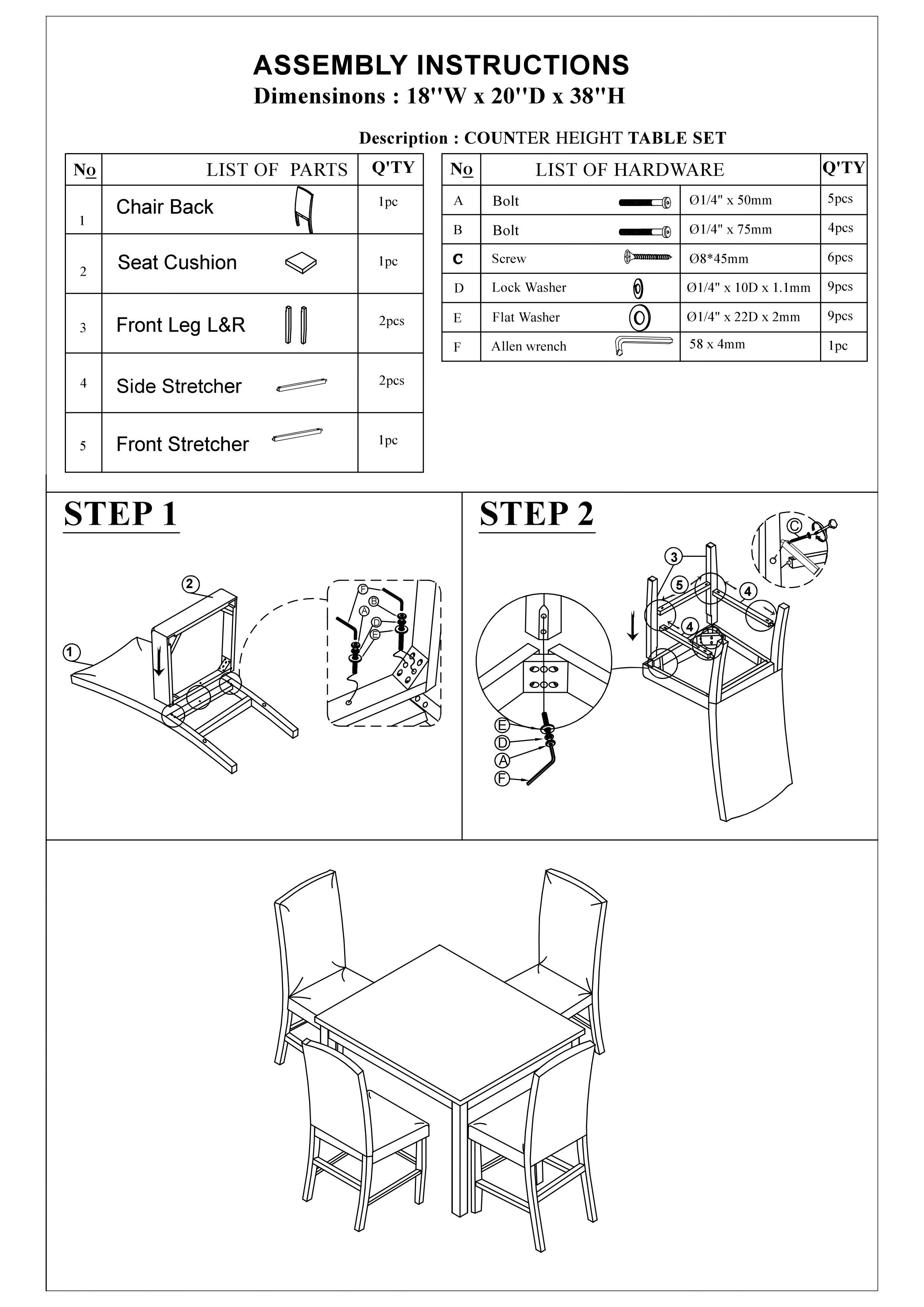 ASSEMBLY INSTRUCTIONS
Dimensinons : 18''W x 20''D x 38''H

Description : COUNTER HEIGHT TABLE SET

| No | LIST OF PARTS | Q'TY |
|---|---|---|
| 1 | Chair Back | 1pc |
| 2 | Seat Cushion | 1pc |
| 3 | Front Leg L&R | 2pcs |
| 4 | Side Stretcher | 2pcs |
| 5 | Front Stretcher | 1pc |

| No | LIST OF HARDWARE | | Q'TY |
|---|---|---|---|
| A | Bolt | Ø1/4" x 50mm | 5pcs |
| B | Bolt | Ø1/4" x 75mm | 4pcs |
| C | Screw | Ø8*45mm | 6pcs |
| D | Lock Washer | Ø1/4" x 10D x 1.1mm | 9pcs |
| E | Flat Washer | Ø1/4" x 22D x 2mm | 9pcs |
| F | Allen wrench | 58 x 4mm | 1pc |

STEP 1

2
1
F
B
A
D
E

STEP 2

C
3
5
4
4
E
D
A
F