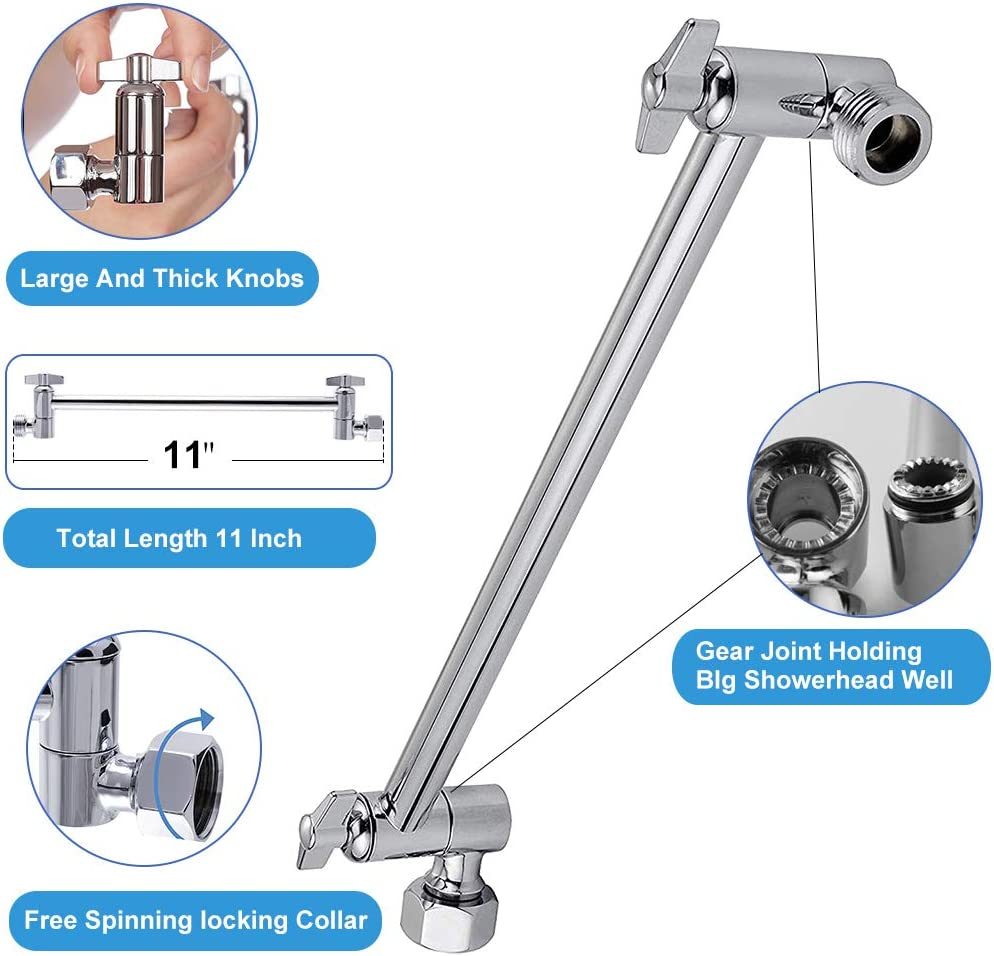 Large And Thick Knobs

11"

Total Length 11 Inch

Gear Joint Holding Blg Showerhead Well

Free Spinning locking Collar