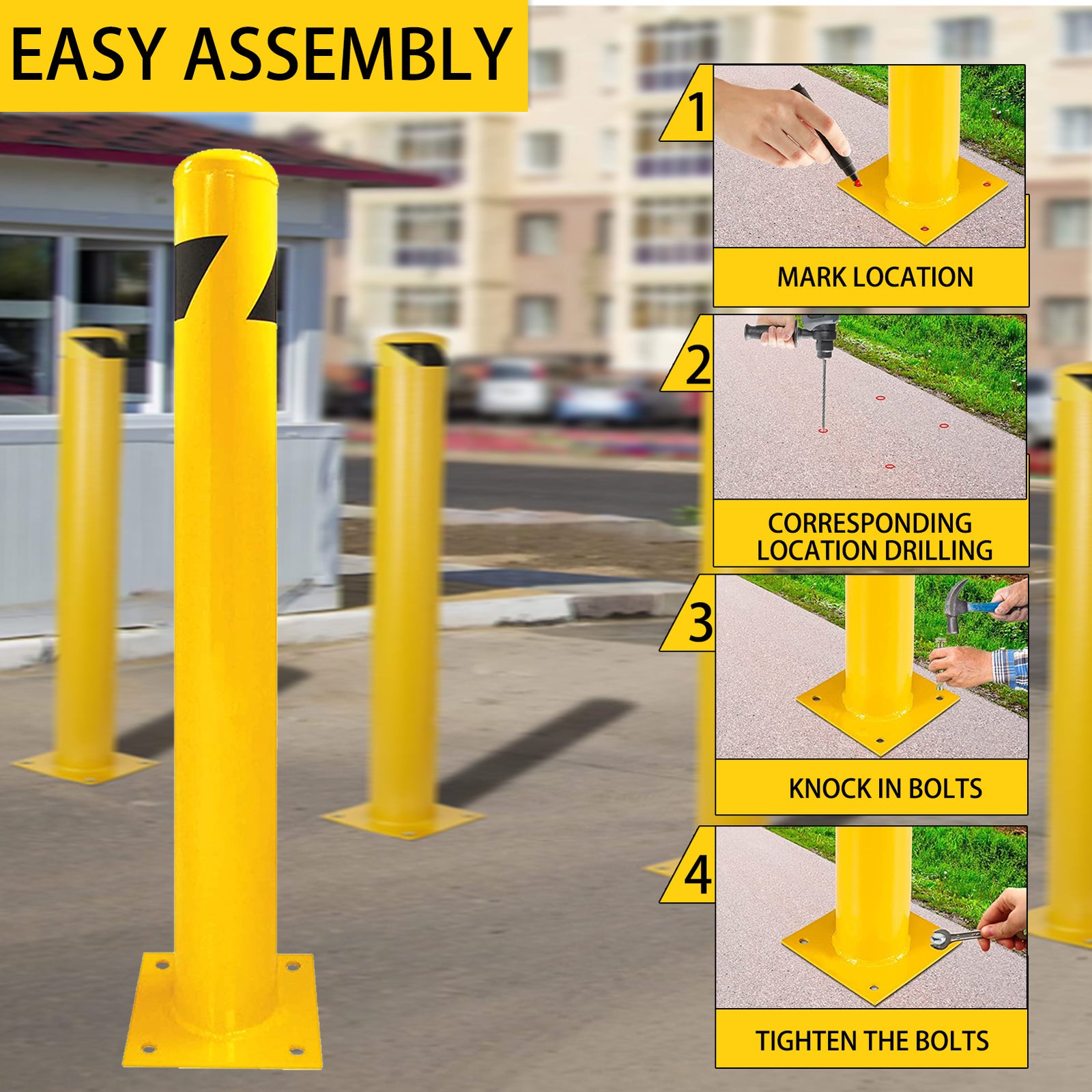 EASY ASSEMBLY

1

MARK LOCATION

2

CORRESPONDING LOCATION DRILLING

3

KNOCK IN BOLTS

4

TIGHTEN THE BOLTS