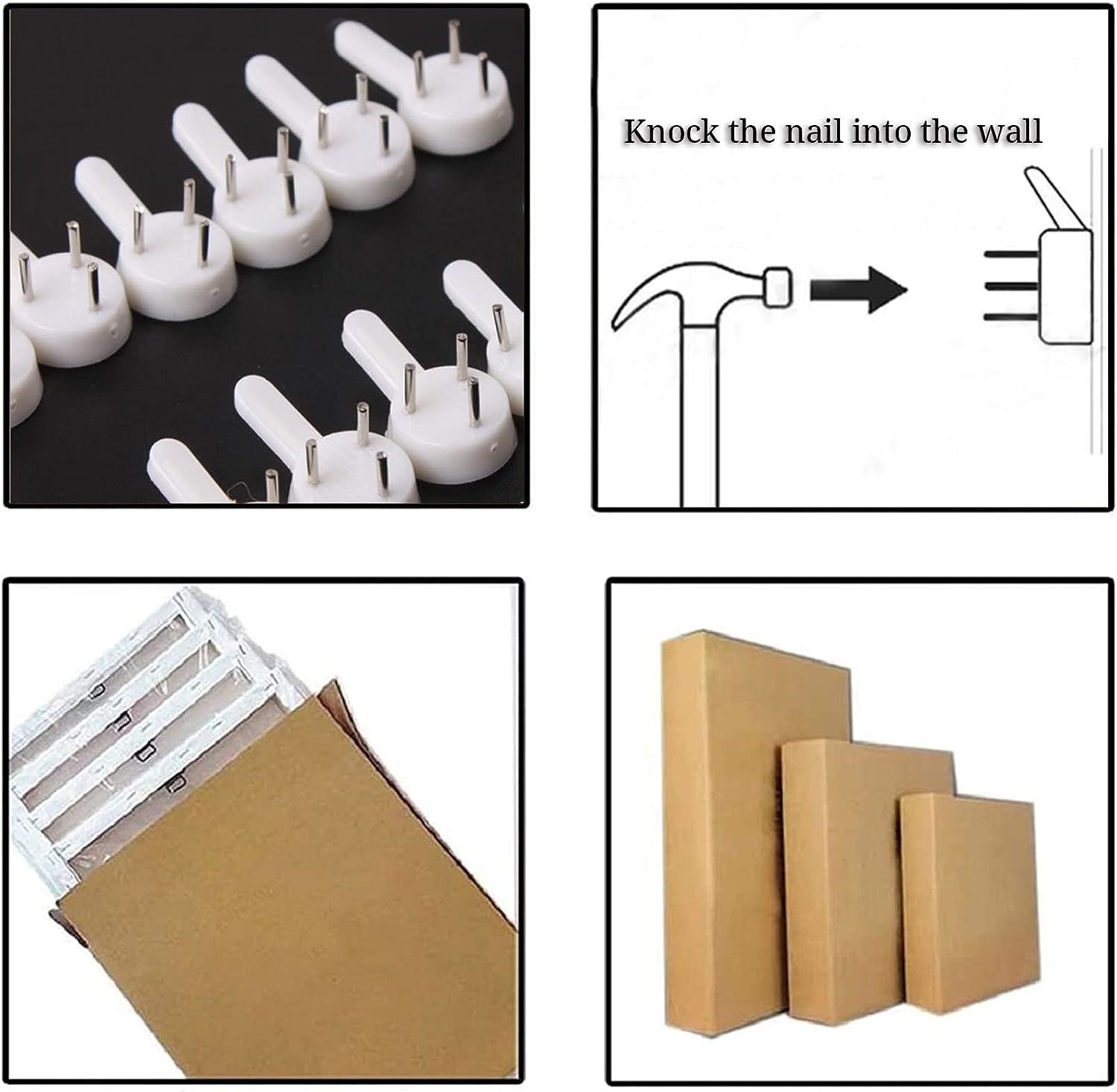 Knock the nail into the wall