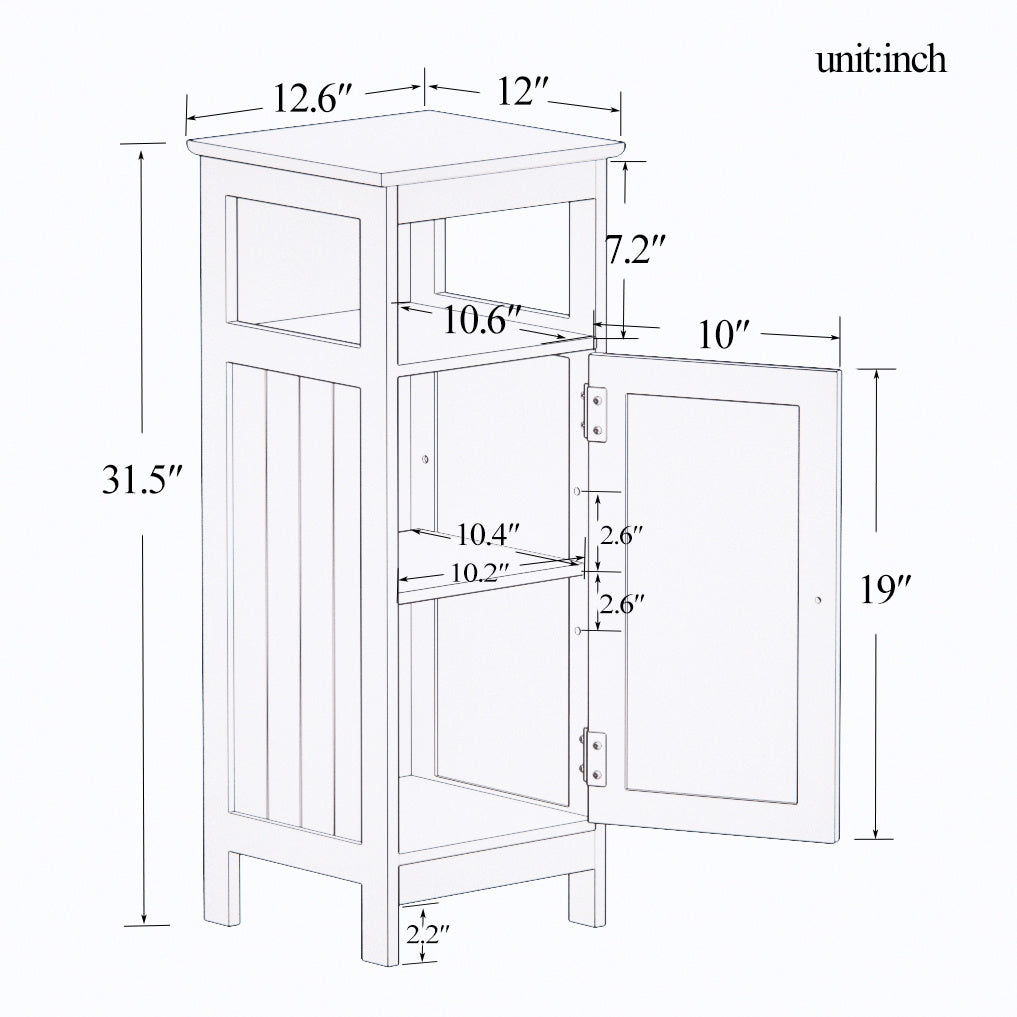 unit:inch

12.6″
12″
7.2″
10.6″
10″
31.5″
10.4″
2.6″
10.2″
2.6″
19″
2.2″