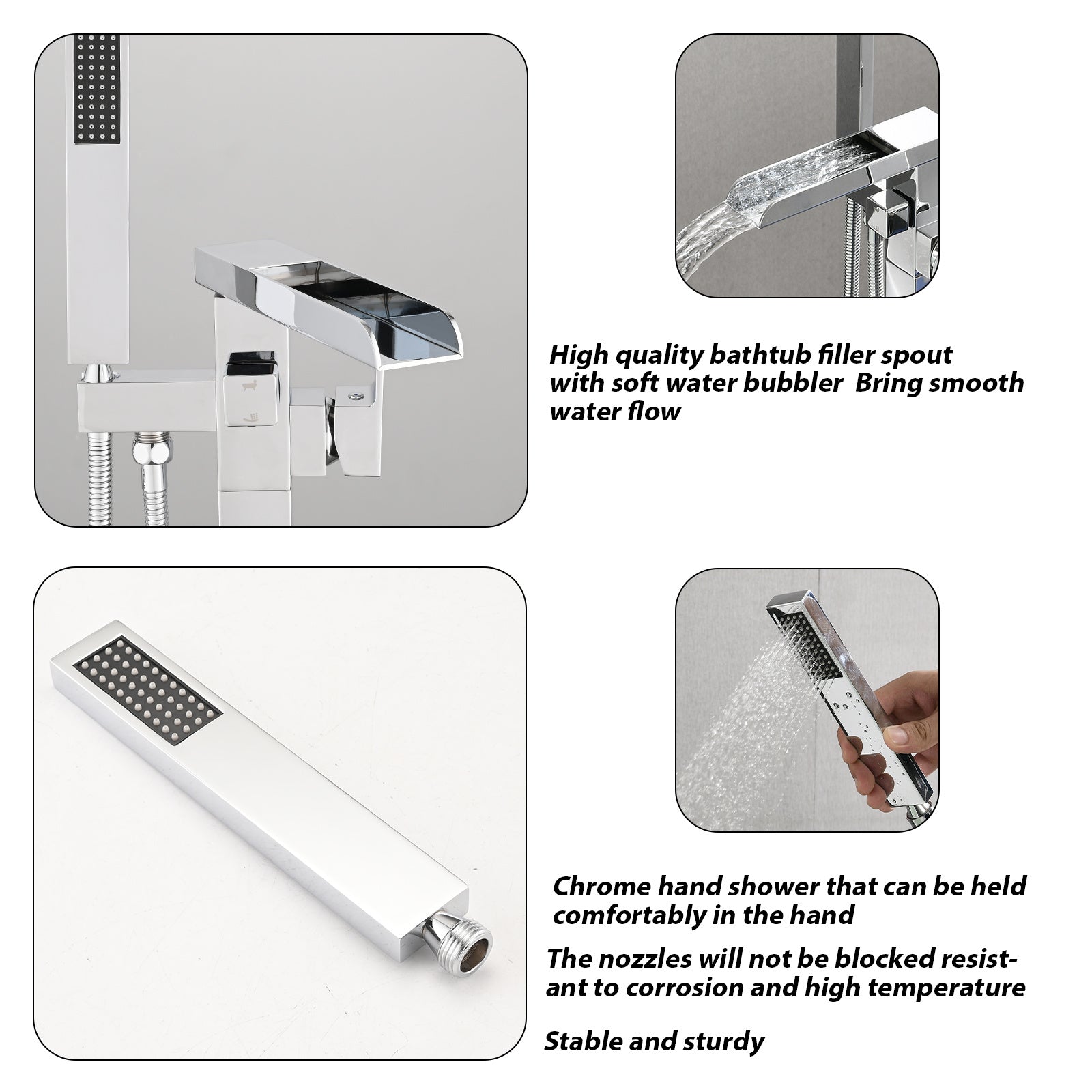 High quality bathtub filler spout with soft water bubbler  Bring smooth water flow

Chrome hand shower that can be held comfortably in the hand

The nozzles will not be blocked resistant to corrosion and high temperature

Stable and sturdy