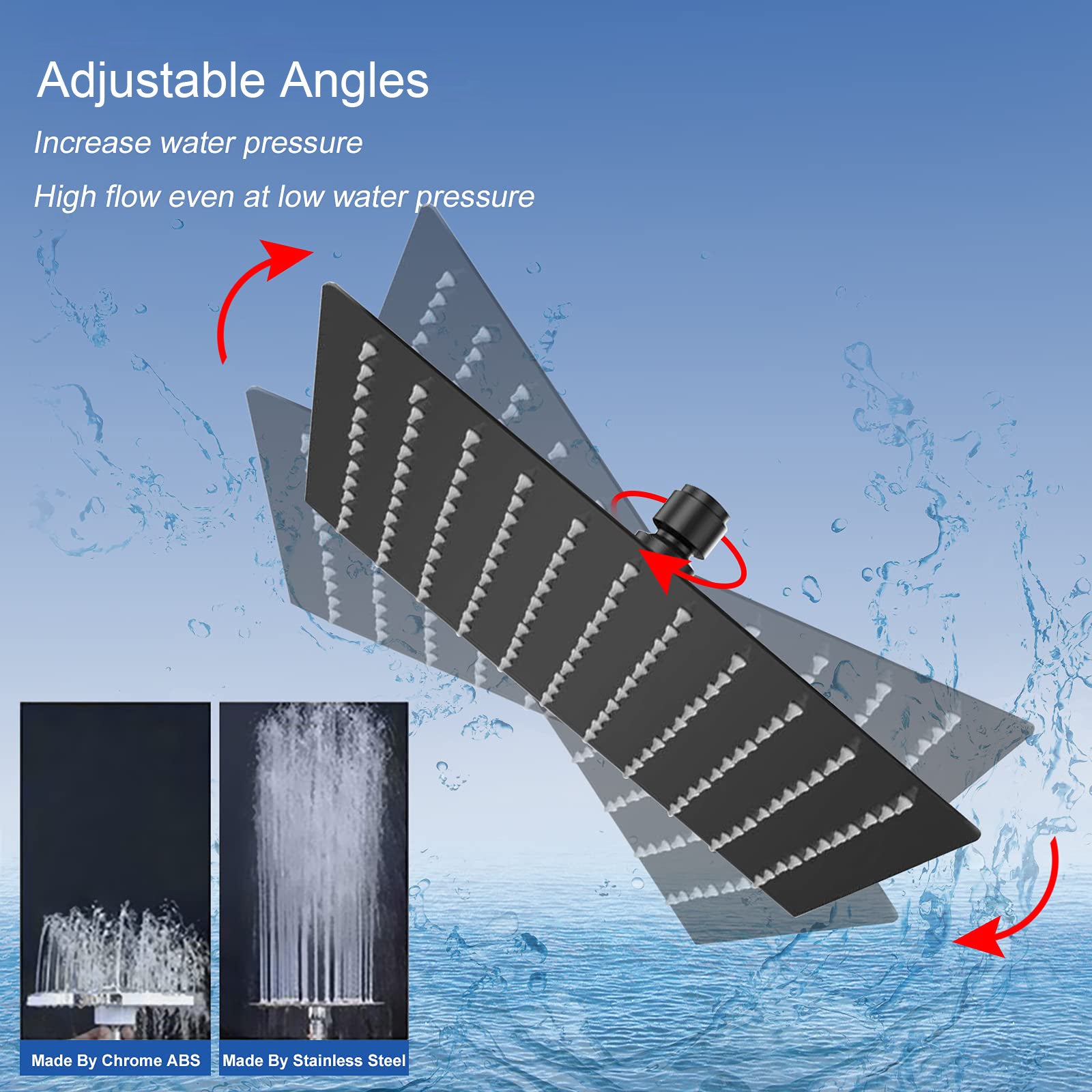 Adjustable Angles

Increase water pressure

High flow even at low water pressure

Made By Chrome ABS

Made By Stainless Steel